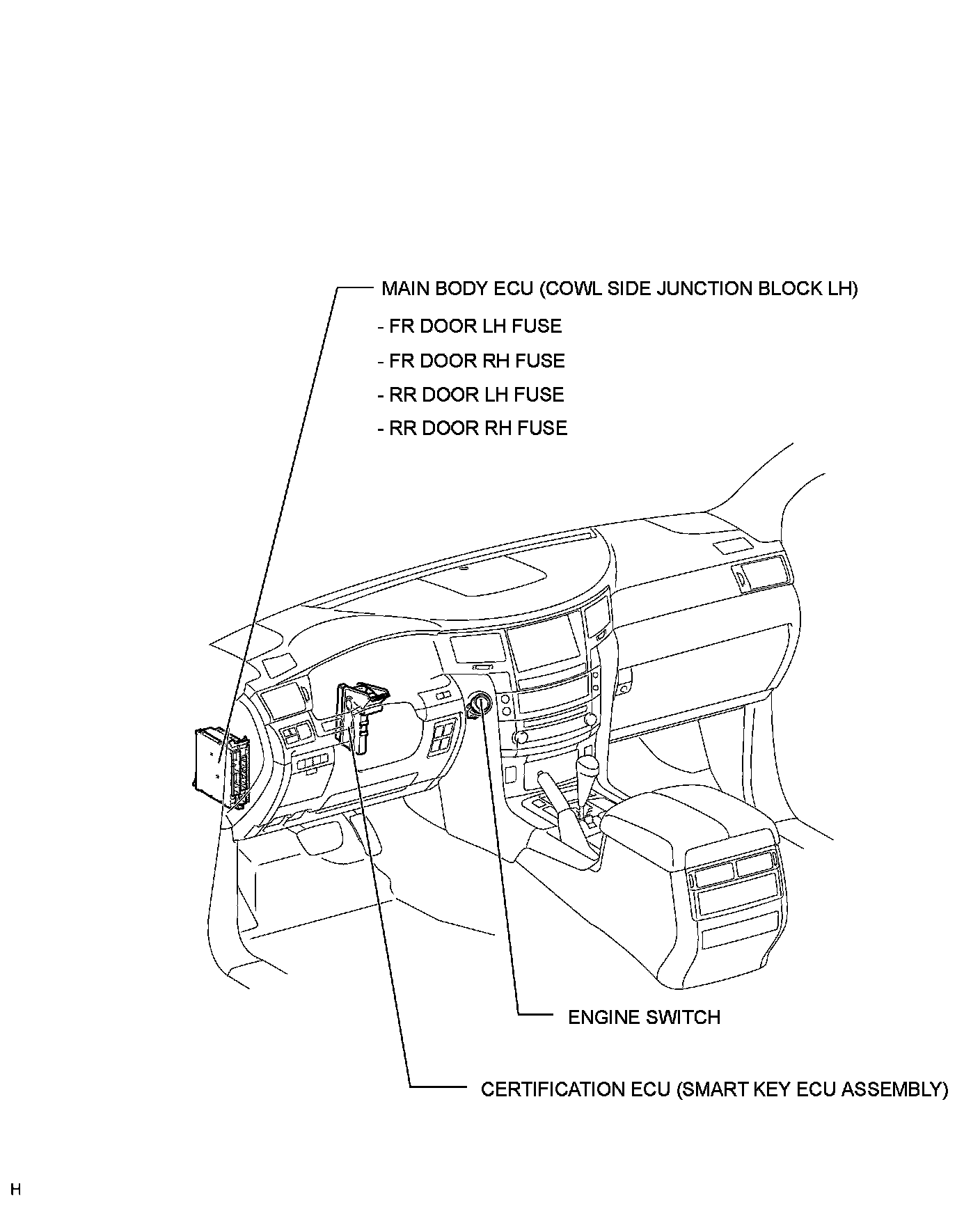 MAIN BODY ECU (COWL SIDE JUNCTION BLOCK LH)

- FR DOOR LH FUSE

- FR DOOR RH FUSE

- RR DOOR LH FUSE

- RR DOOR RH FUSE

ENGINE SWITCH

CERTIFICATION ECU (SMART KEY ECU ASSEMBLY)

H