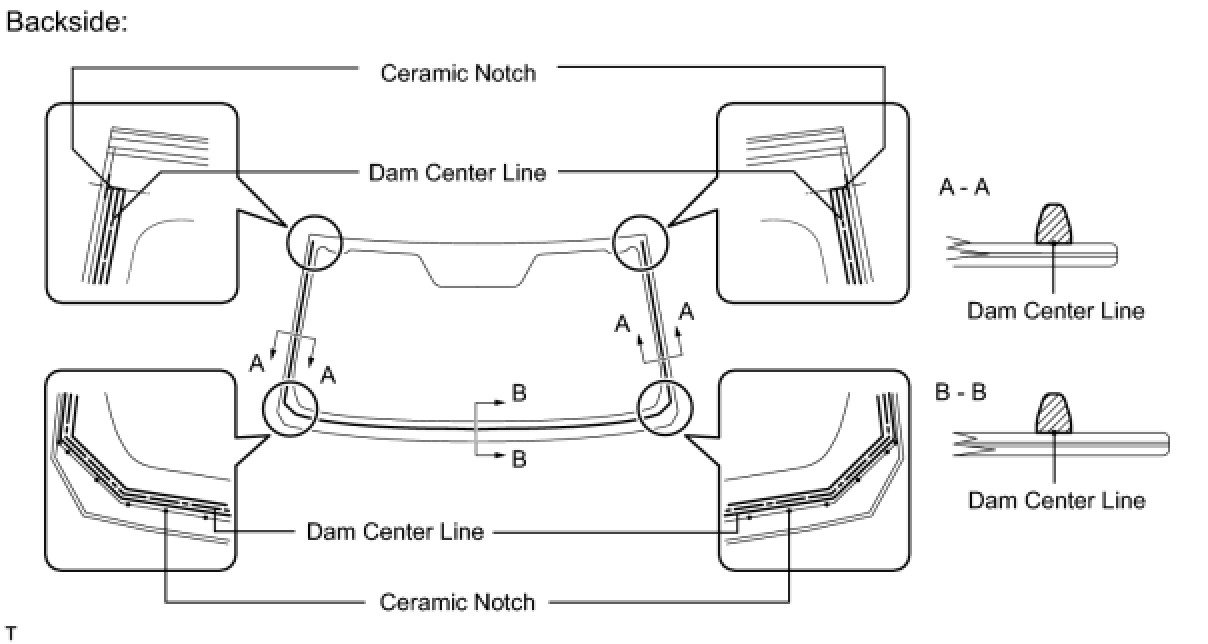 Backside:

Ceramic Notch

Dam Center Line

A - A

Dam Center Line

A
A
A
A

B
B

B - B

Dam Center Line

Dam Center Line

Ceramic Notch

T