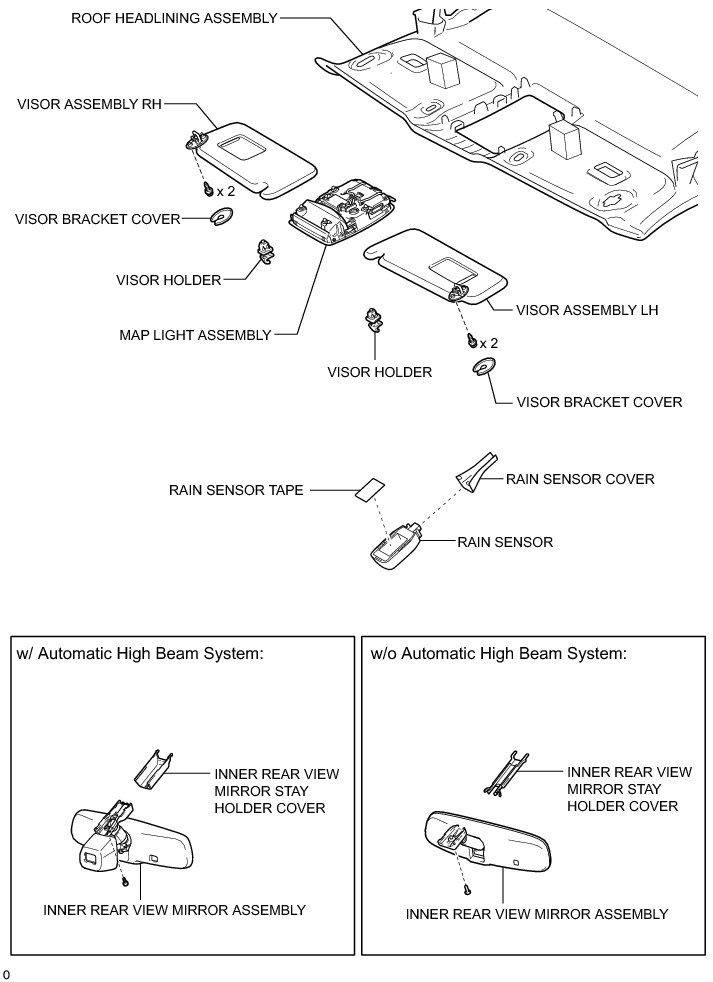 ROOF HEADLINING ASSEMBLY

VISOR ASSEMBLY RH

x 2

VISOR BRACKET COVER

VISOR HOLDER

MAP LIGHT ASSEMBLY

VISOR ASSEMBLY LH

x 2

VISOR HOLDER

VISOR BRACKET COVER

RAIN SENSOR TAPE

RAIN SENSOR COVER

RAIN SENSOR

w/ Automatic High Beam System:

INNER REAR VIEW MIRROR STAY HOLDER COVER

INNER REAR VIEW MIRROR ASSEMBLY

w/o Automatic High Beam System:

INNER REAR VIEW MIRROR STAY HOLDER COVER

INNER REAR VIEW MIRROR ASSEMBLY

0