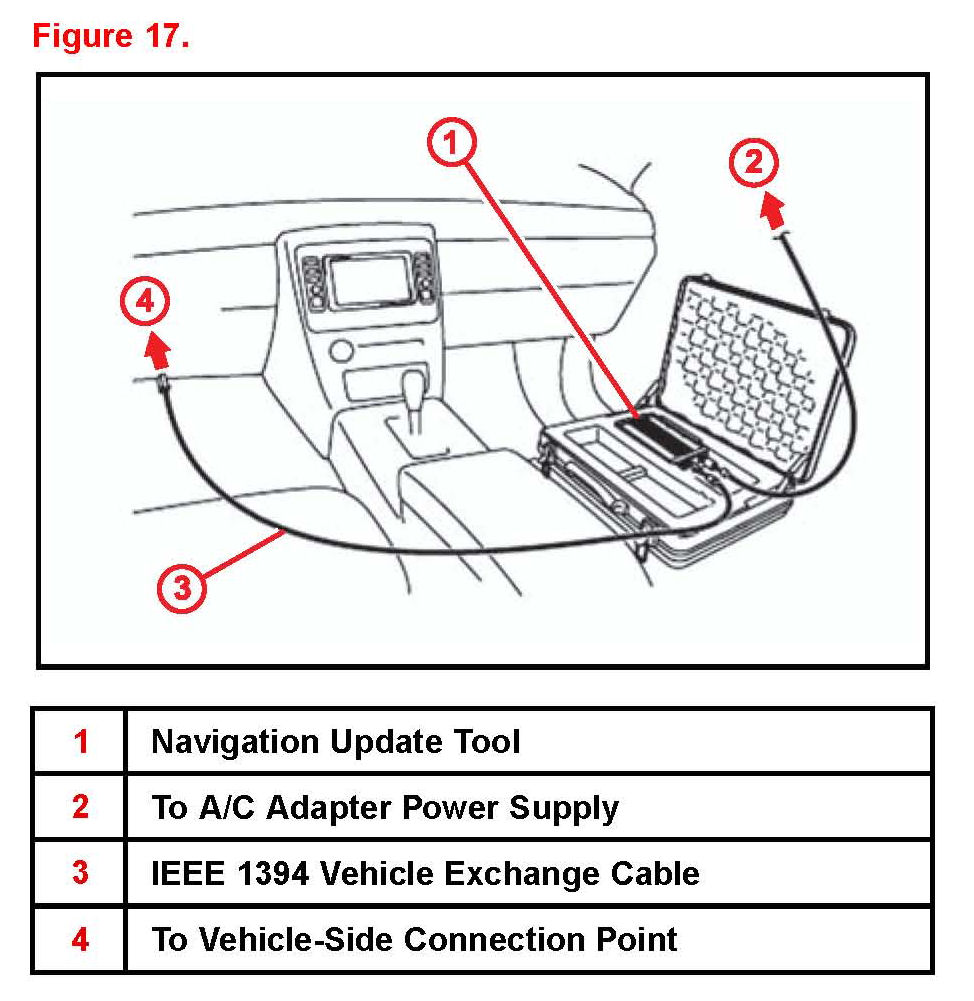 Figure 17.

1

2

4

3

| 1 | Navigation Update Tool |
|---|---|
| 2 | To A/C Adapter Power Supply |
| 3 | IEEE 1394 Vehicle Exchange Cable |
| 4 | To Vehicle-Side Connection Point |