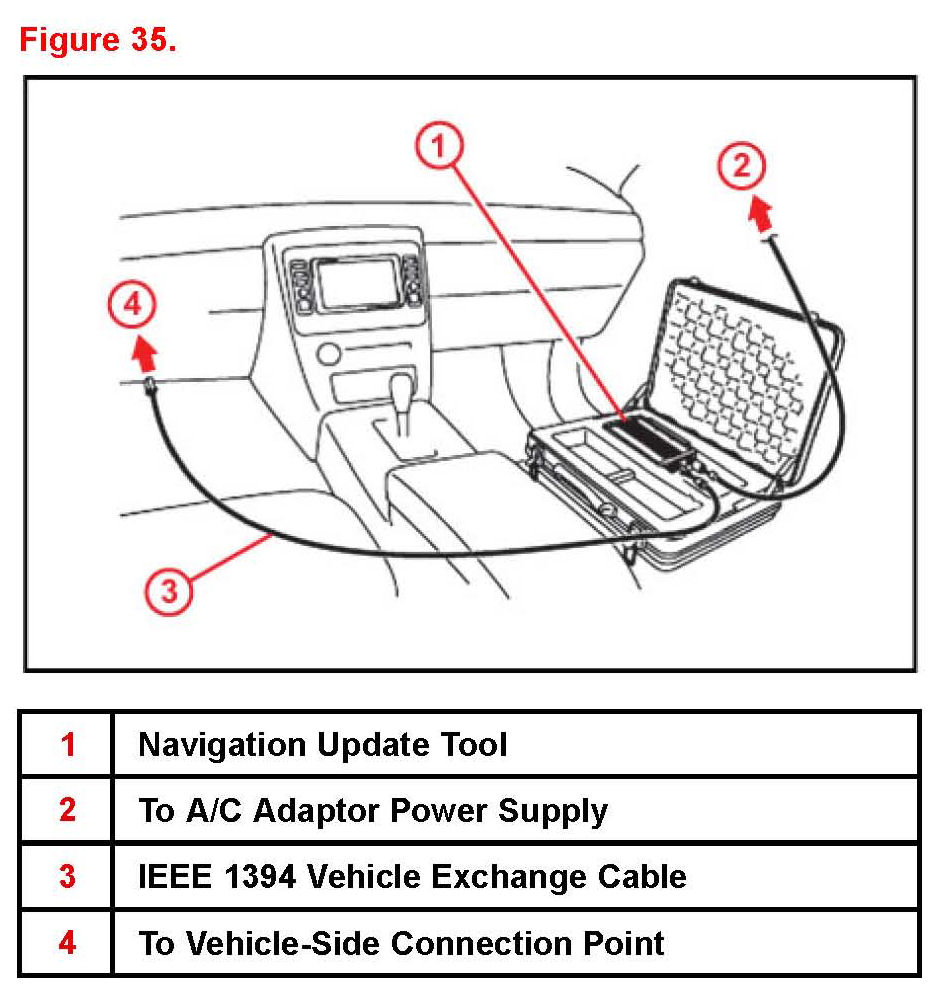 Figure 35.

1

2

4

3

| 1 | Navigation Update Tool |
|---|---|
| 2 | To A/C Adaptor Power Supply |
| 3 | IEEE 1394 Vehicle Exchange Cable |
| 4 | To Vehicle-Side Connection Point |