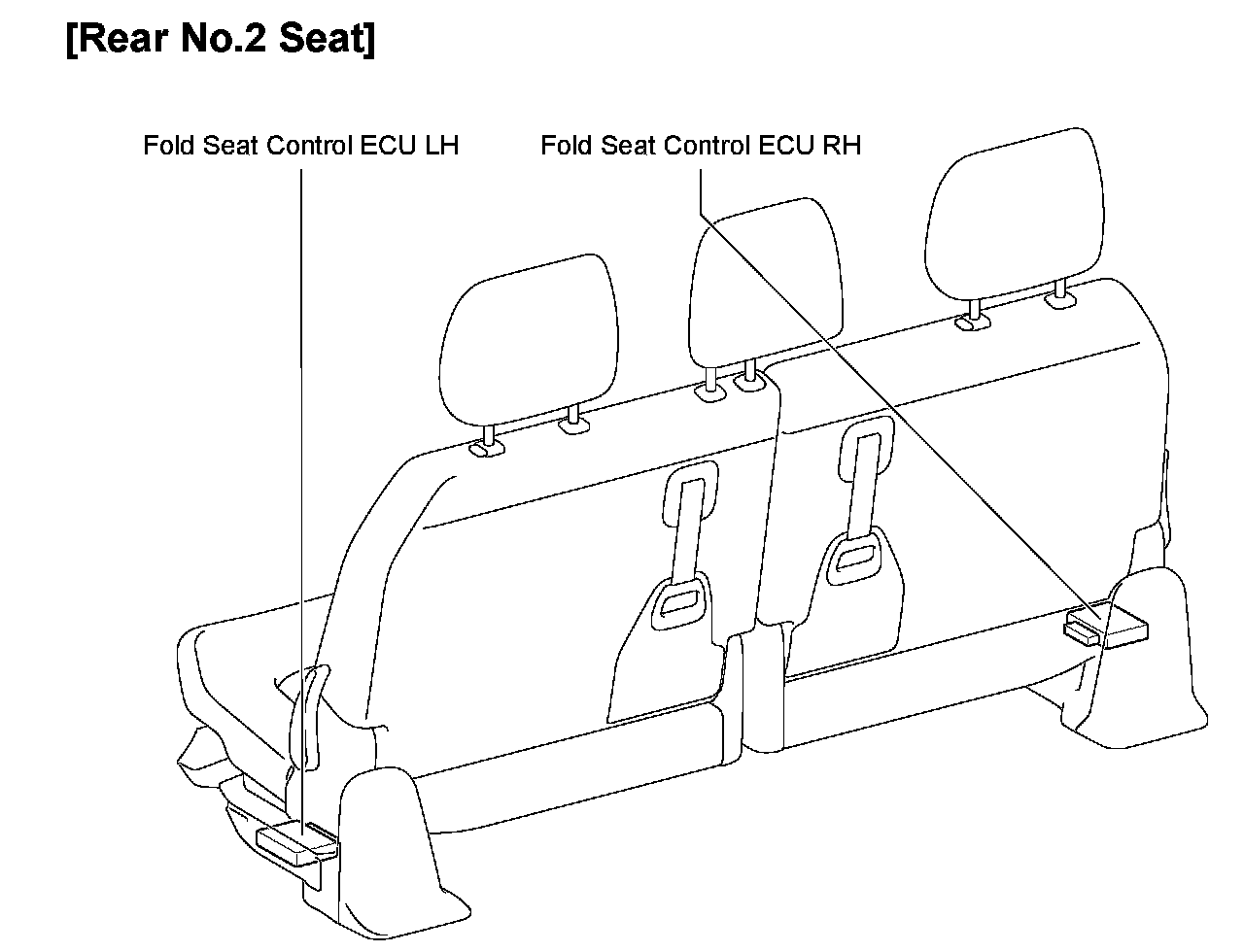 [Rear No.2 Seat]

Fold Seat Control ECU LH

Fold Seat Control ECU RH