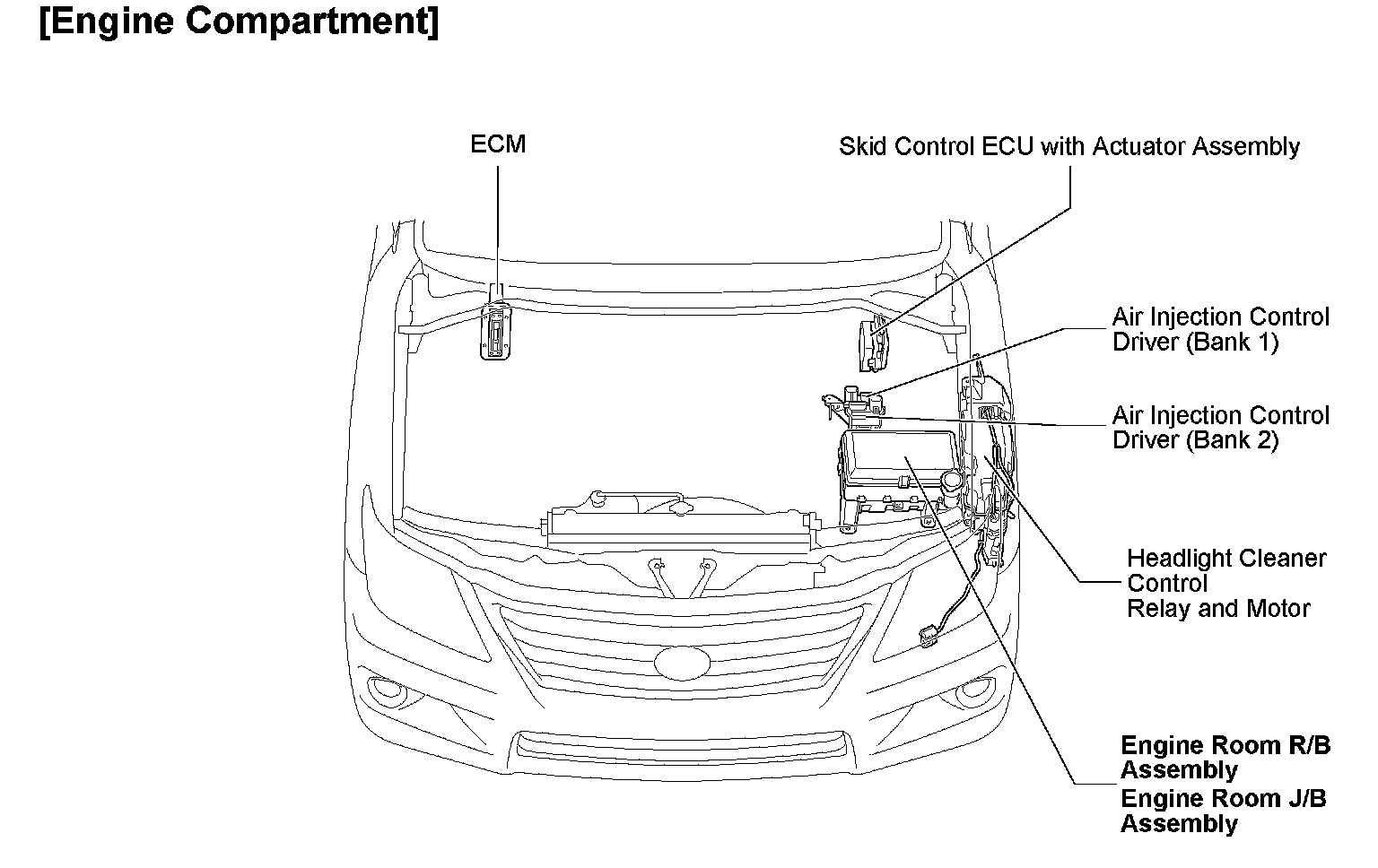 [Engine Compartment]

ECM

Skid Control ECU with Actuator Assembly

Air Injection Control Driver (Bank 1)

Air Injection Control Driver (Bank 2)

Headlight Cleaner Control Relay and Motor

Engine Room R/B Assembly
Engine Room J/B Assembly