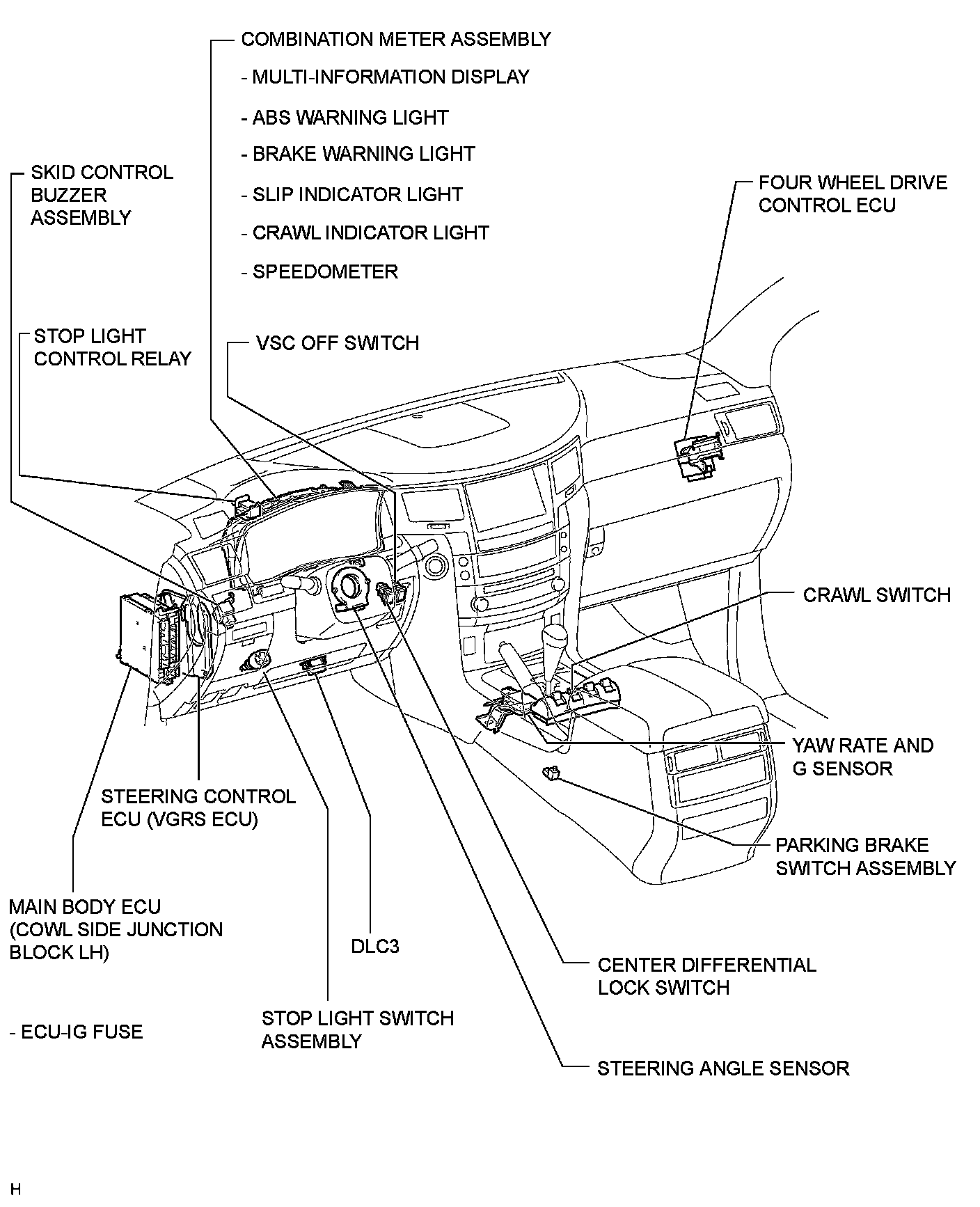 COMBINATION METER ASSEMBLY

- MULTI-INFORMATION DISPLAY

- ABS WARNING LIGHT

- BRAKE WARNING LIGHT

- SLIP INDICATOR LIGHT

- CRAWL INDICATOR LIGHT

- SPEEDOMETER

SKID CONTROL BUZZER ASSEMBLY

FOUR WHEEL DRIVE CONTROL ECU

STOP LIGHT CONTROL RELAY

VSC OFF SWITCH

CRAWL SWITCH

YAW RATE AND G SENSOR

STEERING CONTROL ECU (VGRS ECU)

PARKING BRAKE SWITCH ASSEMBLY

MAIN BODY ECU (COWL SIDE JUNCTION BLOCK LH)

DLC3

CENTER DIFFERENTIAL LOCK SWITCH

- ECU-IG FUSE

STOP LIGHT SWITCH ASSEMBLY

STEERING ANGLE SENSOR

H