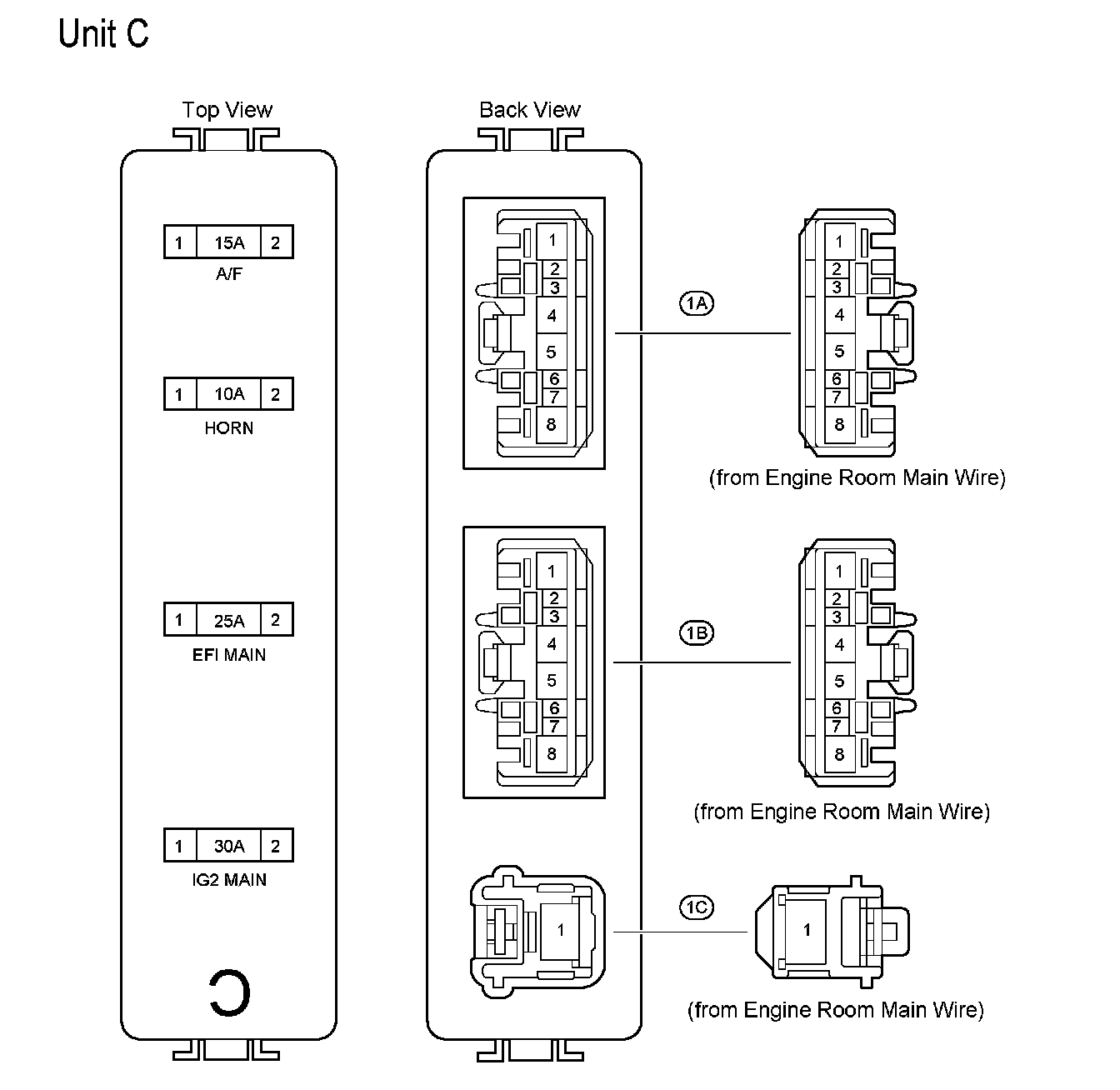 Unit C

Top View

1 15A 2
A/F

1 10A 2
HORN

1 25A 2
EFI MAIN

1 30A 2
IG2 MAIN

C

Back View

1
2
3
4
5
6
7
8

1A

1
2
3
4
5
6
7
8

(from Engine Room Main Wire)

1
2
3
4
5
6
7
8

1B

1
2
3
4
5
6
7
8

(from Engine Room Main Wire)

1

1C

1

(from Engine Room Main Wire)