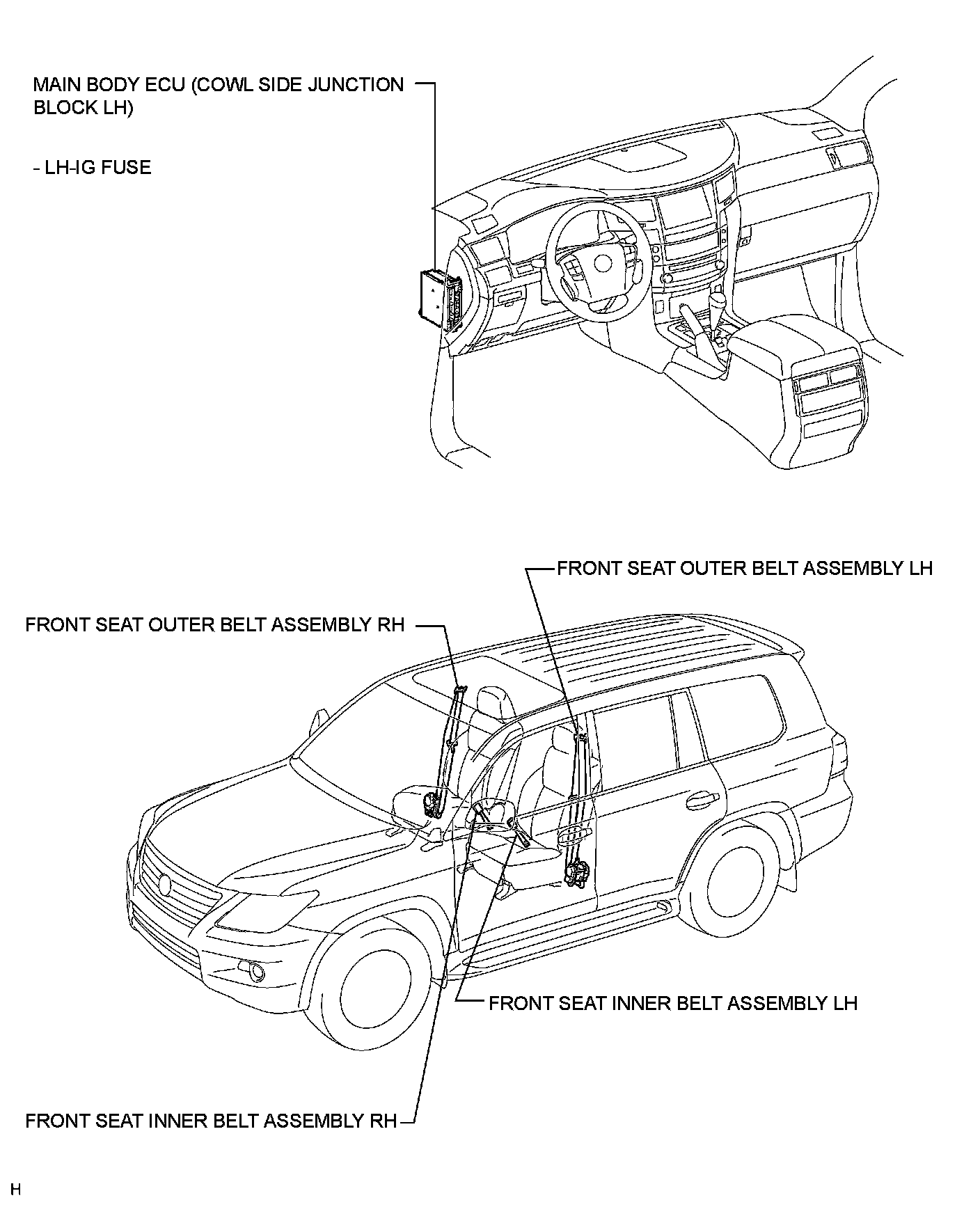 MAIN BODY ECU (COWL SIDE JUNCTION BLOCK LH)

- LH-IG FUSE

FRONT SEAT OUTER BELT ASSEMBLY LH

FRONT SEAT OUTER BELT ASSEMBLY RH

FRONT SEAT INNER BELT ASSEMBLY LH

FRONT SEAT INNER BELT ASSEMBLY RH

H