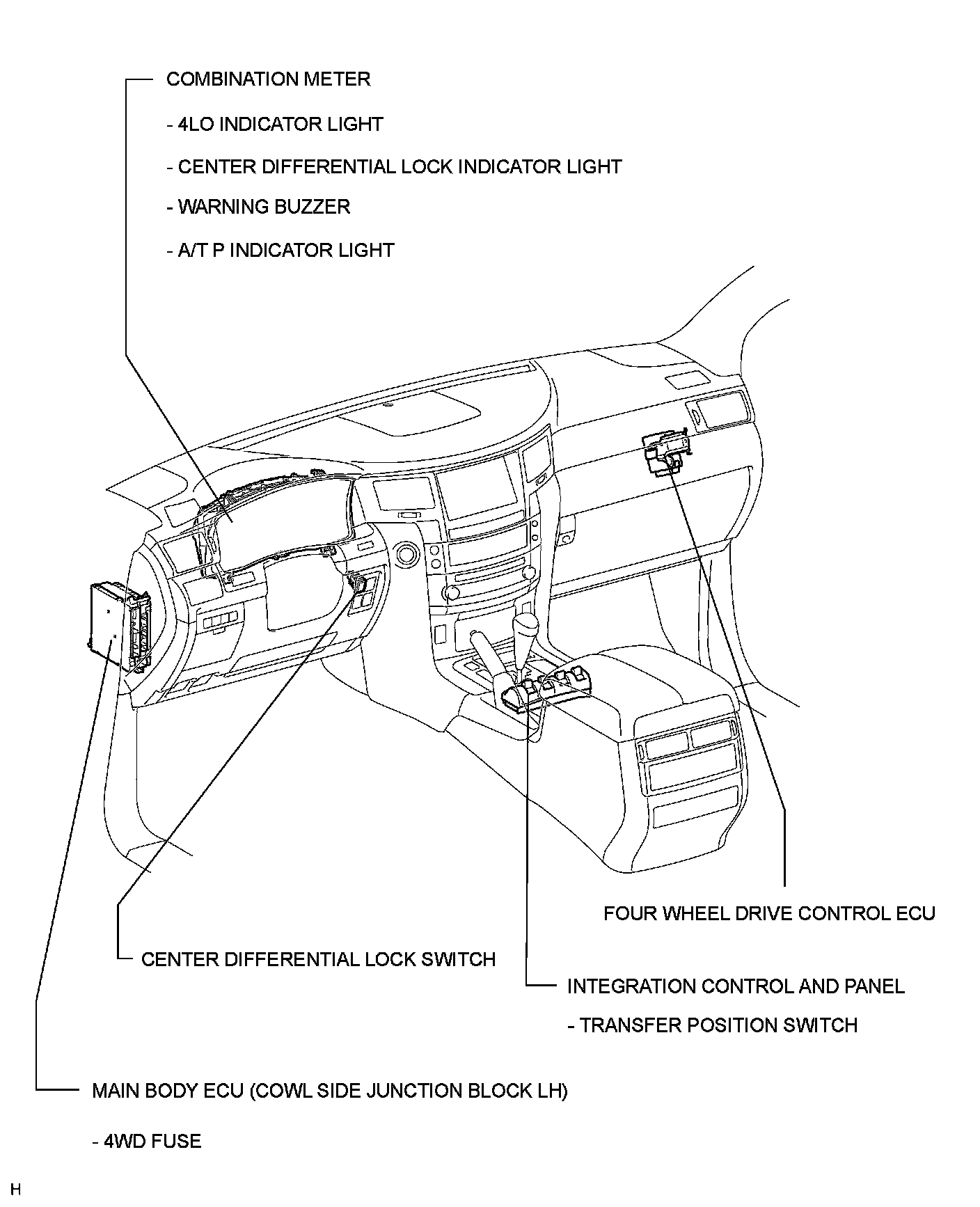 COMBINATION METER

- 4LO INDICATOR LIGHT

- CENTER DIFFERENTIAL LOCK INDICATOR LIGHT

- WARNING BUZZER

- A/T P INDICATOR LIGHT

FOUR WHEEL DRIVE CONTROL ECU

CENTER DIFFERENTIAL LOCK SWITCH

INTEGRATION CONTROL AND PANEL

- TRANSFER POSITION SWITCH

MAIN BODY ECU (COWL SIDE JUNCTION BLOCK LH)

- 4WD FUSE

H