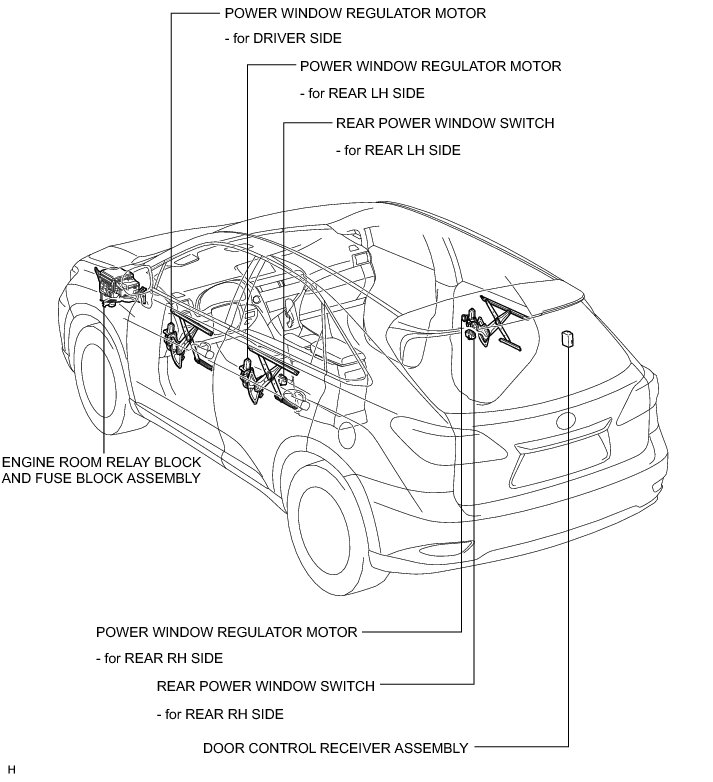 POWER WINDOW REGULATOR MOTOR
- for DRIVER SIDE

POWER WINDOW REGULATOR MOTOR
- for REAR LH SIDE

REAR POWER WINDOW SWITCH
- for REAR LH SIDE

ENGINE ROOM RELAY BLOCK AND FUSE BLOCK ASSEMBLY

POWER WINDOW REGULATOR MOTOR
- for REAR RH SIDE

REAR POWER WINDOW SWITCH
- for REAR RH SIDE

DOOR CONTROL RECEIVER ASSEMBLY

H