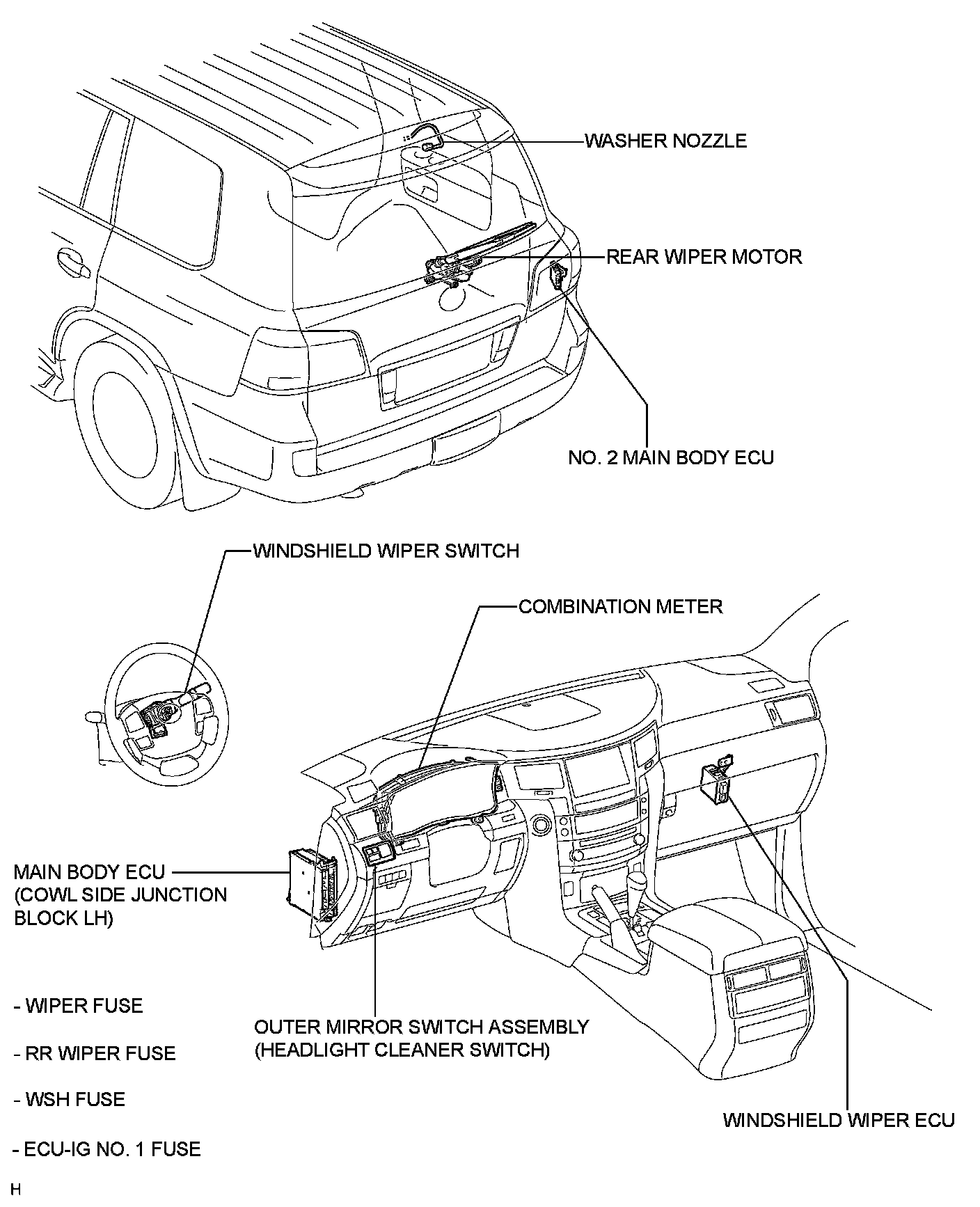 WASHER NOZZLE

REAR WIPER MOTOR

NO. 2 MAIN BODY ECU

WINDSHIELD WIPER SWITCH

COMBINATION METER

MAIN BODY ECU (COWL SIDE JUNCTION BLOCK LH)

- WIPER FUSE

- RR WIPER FUSE

- WSH FUSE

- ECU-IG NO. 1 FUSE

OUTER MIRROR SWITCH ASSEMBLY (HEADLIGHT CLEANER SWITCH)

WINDSHIELD WIPER ECU

H