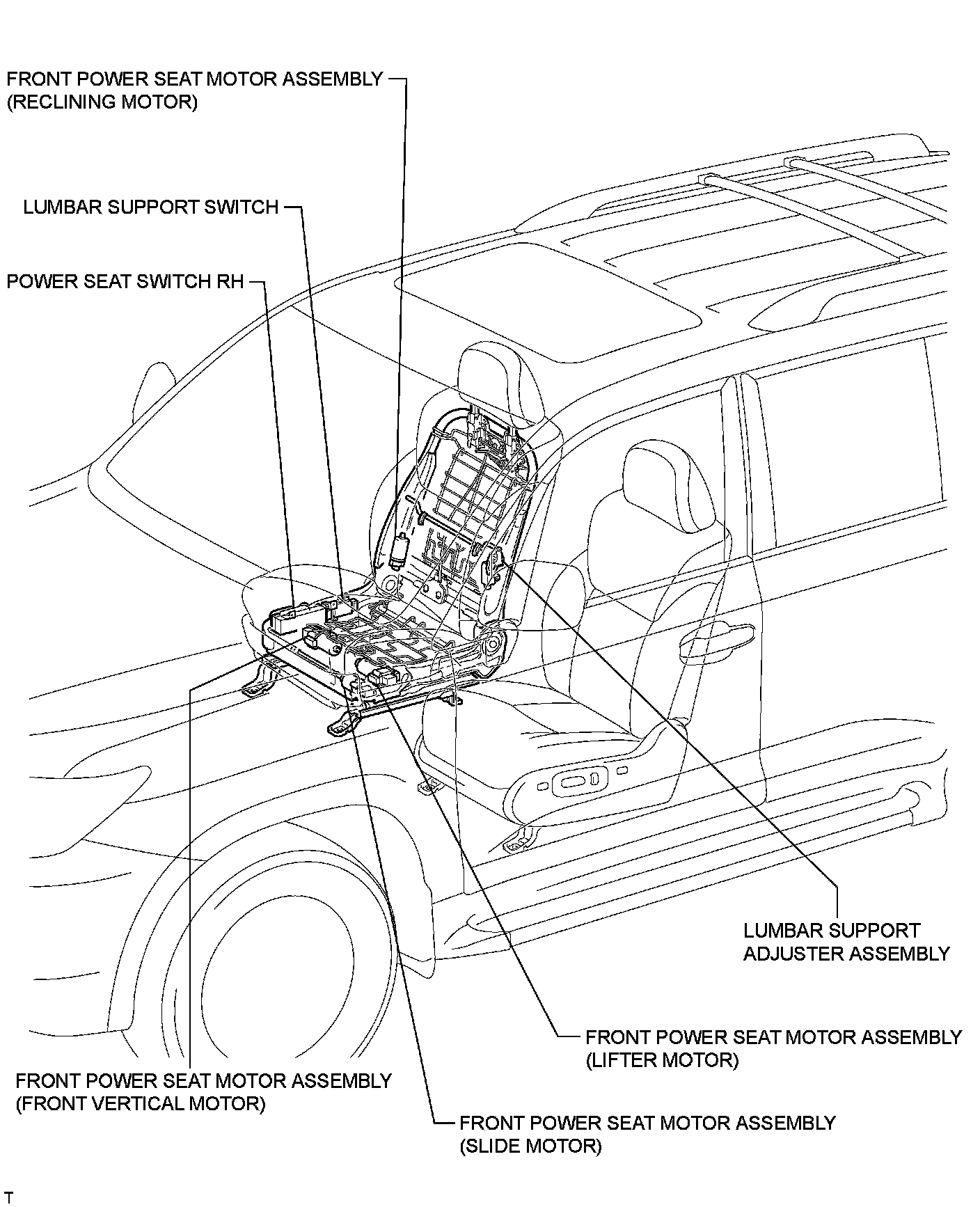 FRONT POWER SEAT MOTOR ASSEMBLY
(RECLINING MOTOR)

LUMBAR SUPPORT SWITCH

POWER SEAT SWITCH RH

LUMBAR SUPPORT
ADJUSTER ASSEMBLY

FRONT POWER SEAT MOTOR ASSEMBLY
(LIFTER MOTOR)

FRONT POWER SEAT MOTOR ASSEMBLY
(FRONT VERTICAL MOTOR)

FRONT POWER SEAT MOTOR ASSEMBLY
(SLIDE MOTOR)

T