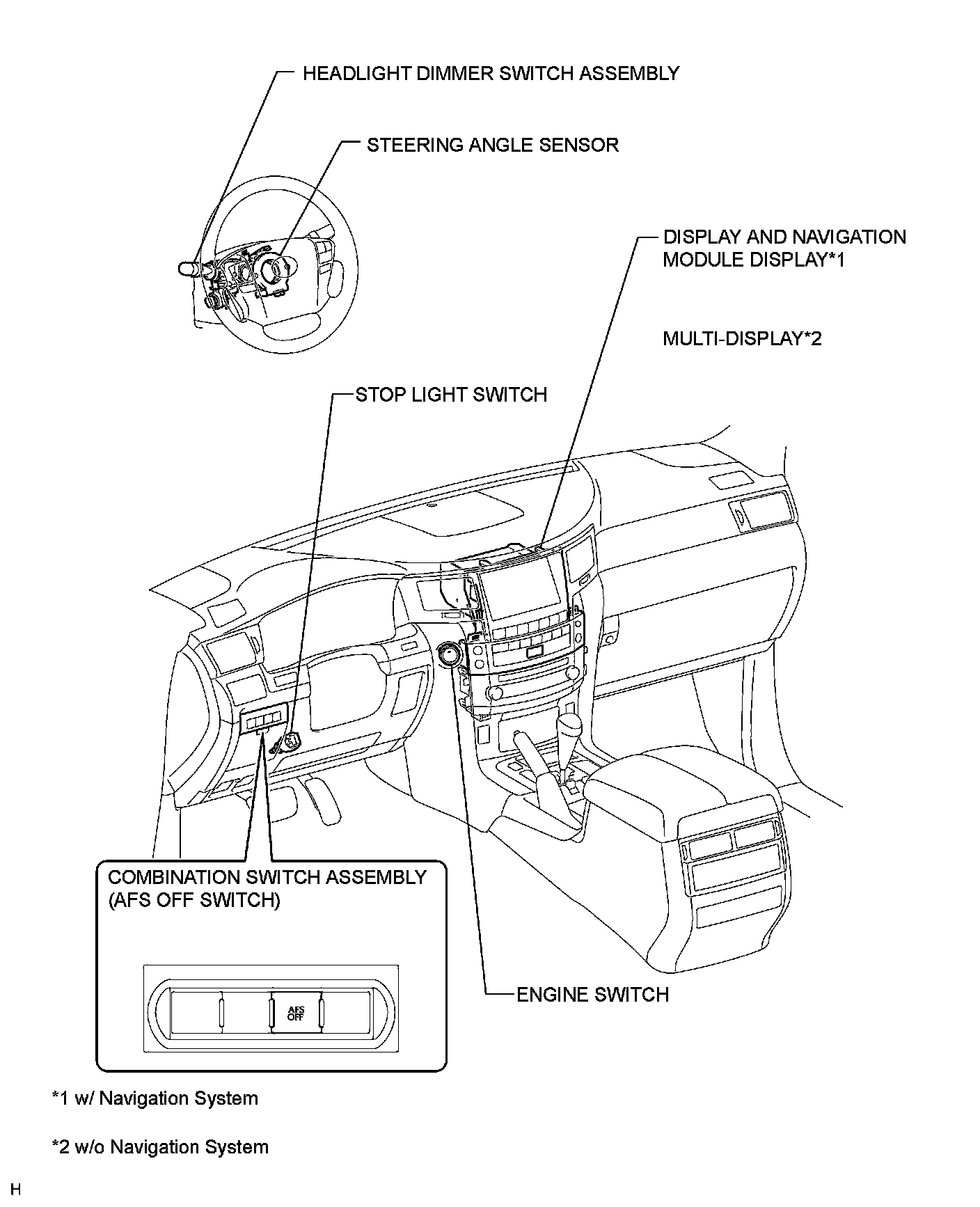 HEADLIGHT DIMMER SWITCH ASSEMBLY

STEERING ANGLE SENSOR

DISPLAY AND NAVIGATION MODULE DISPLAY*1

MULTI-DISPLAY*2

STOP LIGHT SWITCH

COMBINATION SWITCH ASSEMBLY (AFS OFF SWITCH)

AFS OFF

ENGINE SWITCH

*1 w/ Navigation System

*2 w/o Navigation System

H