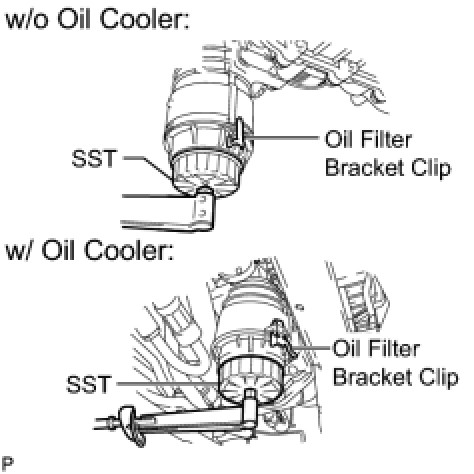 w/o Oil Cooler:

SST

Oil Filter Bracket Clip

w/ Oil Cooler:

SST

Oil Filter Bracket Clip

P