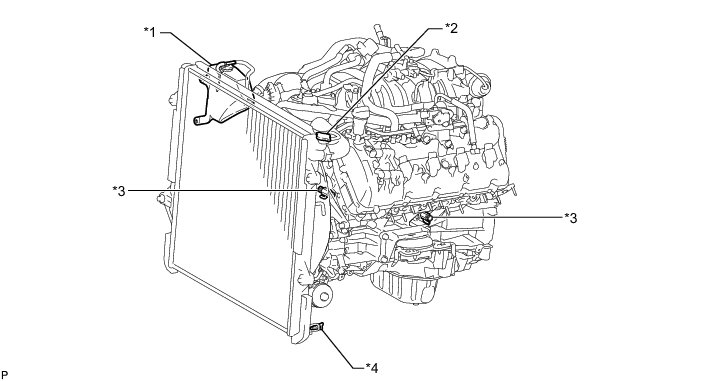 *1
*2
*3
*3
*4
P