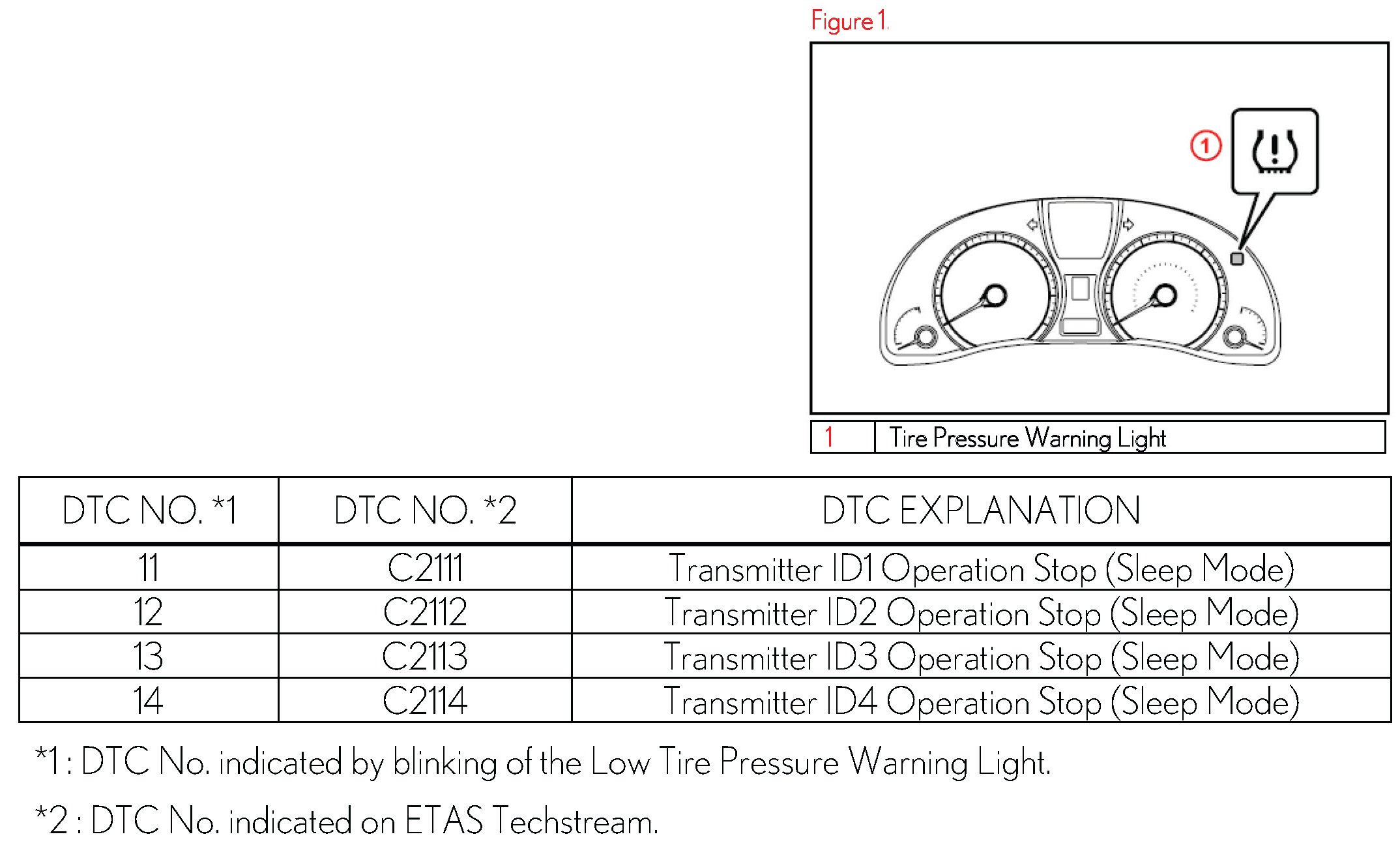 Figure 1.

1

| 1 | Tire Pressure Warning Light |
|---|---|

| DTC NO. *1 | DTC NO. *2 | DTC EXPLANATION |
|---|---|---|
| 11 | C2111 | Transmitter ID1 Operation Stop (Sleep Mode) |
| 12 | C2112 | Transmitter ID2 Operation Stop (Sleep Mode) |
| 13 | C2113 | Transmitter ID3 Operation Stop (Sleep Mode) |
| 14 | C2114 | Transmitter ID4 Operation Stop (Sleep Mode) |

*1 : DTC No. indicated by blinking of the Low Tire Pressure Warning Light.

*2 : DTC No. indicated on ETAS Techstream.