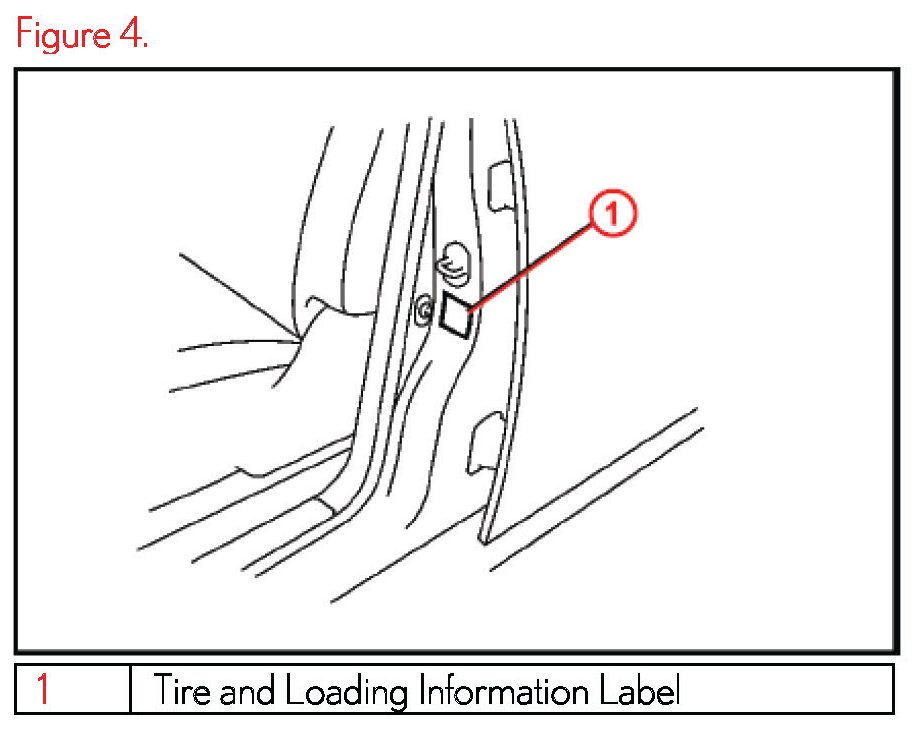 Figure 4.

1

| 1 | Tire and Loading Information Label |
|---|---|