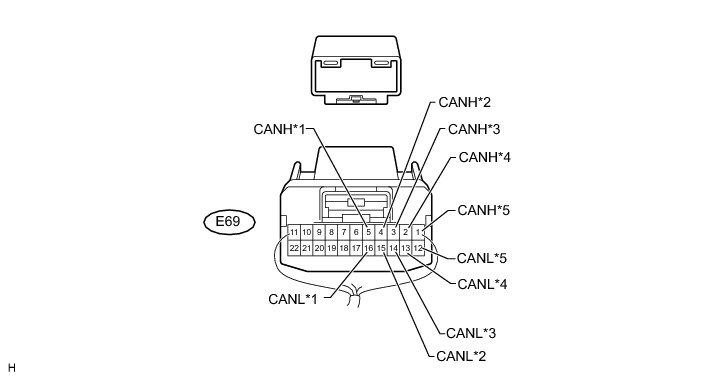 CANH*2
CANH*1
CANH*3
CANH*4
CANH*5
E69
11 10 9 8 7 6 5 4 3 2 1
22 21 20 19 18 17 16 15 14 13 12
CANL*5
CANL*4
CANL*1
CANL*3
CANL*2
H