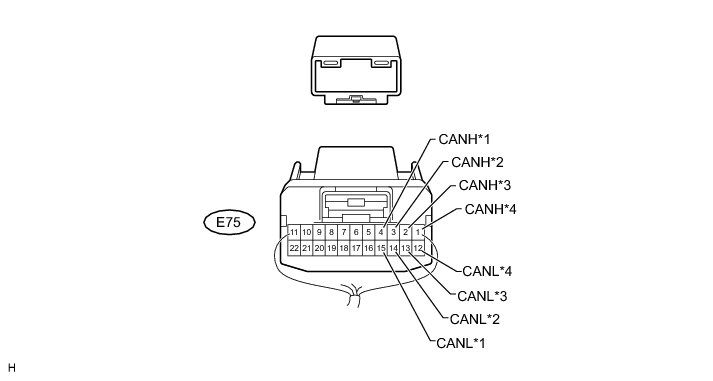 CANH*1
CANH*2
CANH*3
CANH*4
E75
11 10 9 8 7 6 5 4 3 2 1
22 21 20 19 18 17 16 15 14 13 12
CANL*4
CANL*3
CANL*2
CANL*1
H