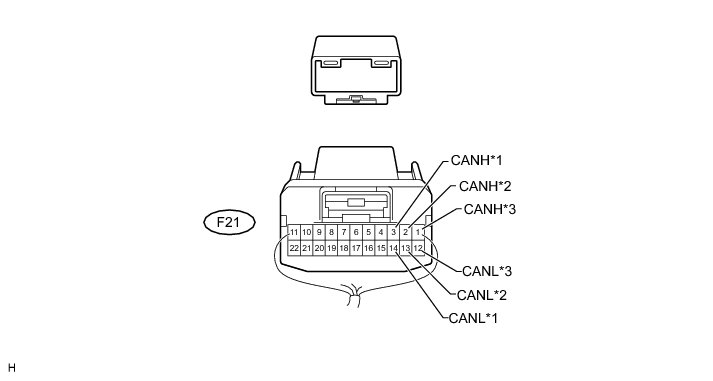 CANH*1
CANH*2
CANH*3
F21
11 10 9 8 7 6 5 4 3 2 1
22 21 20 19 18 17 16 15 14 13 12
CANL*3
CANL*2
CANL*1
H