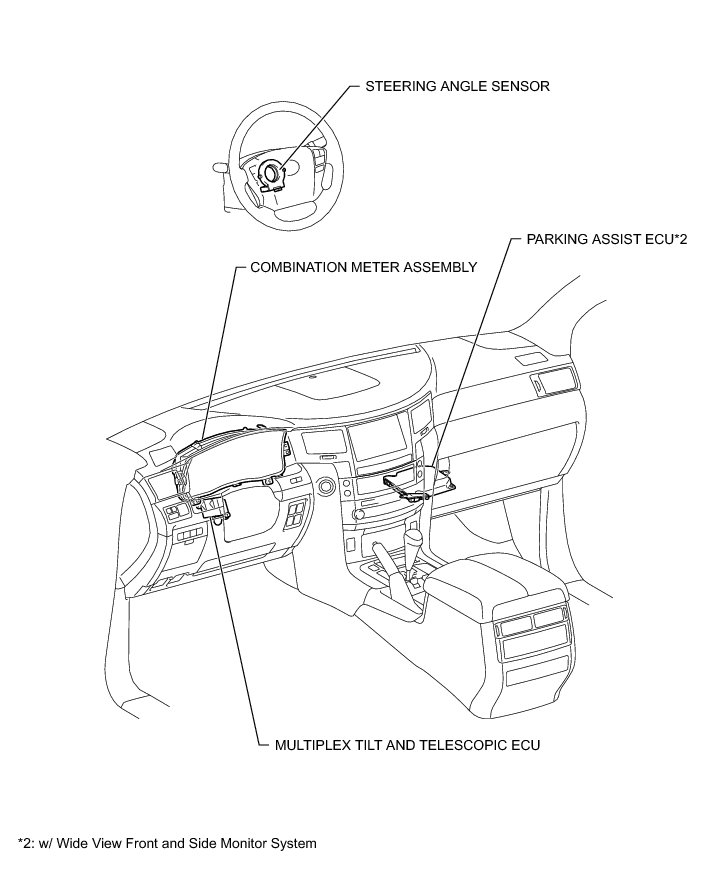 STEERING ANGLE SENSOR

PARKING ASSIST ECU*2

COMBINATION METER ASSEMBLY

MULTIPLEX TILT AND TELESCOPIC ECU

*2: w/ Wide View Front and Side Monitor System