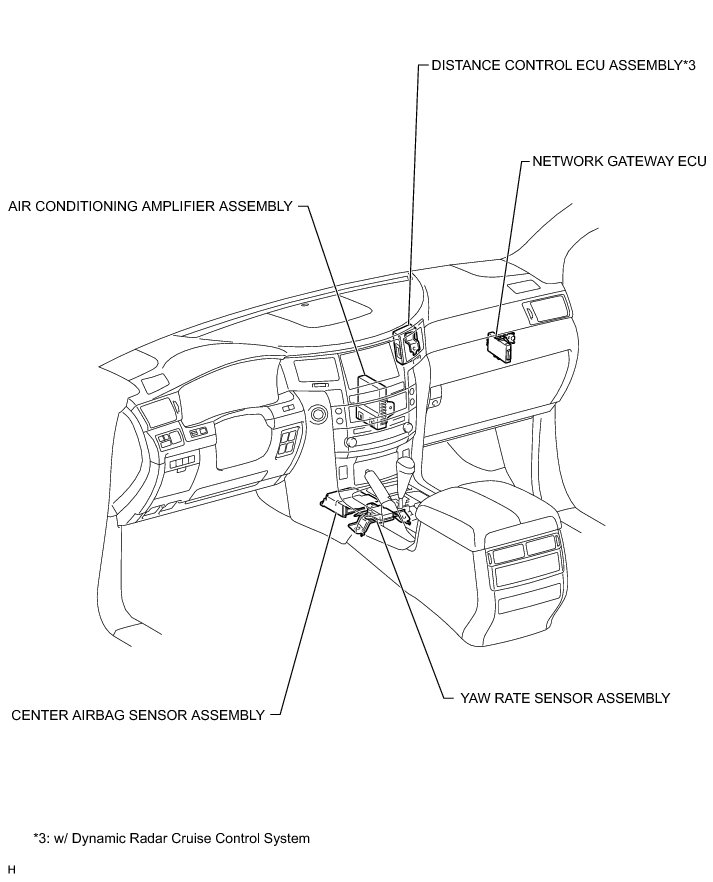 DISTANCE CONTROL ECU ASSEMBLY*3

NETWORK GATEWAY ECU

AIR CONDITIONING AMPLIFIER ASSEMBLY

YAW RATE SENSOR ASSEMBLY

CENTER AIRBAG SENSOR ASSEMBLY

*3: w/ Dynamic Radar Cruise Control System

H