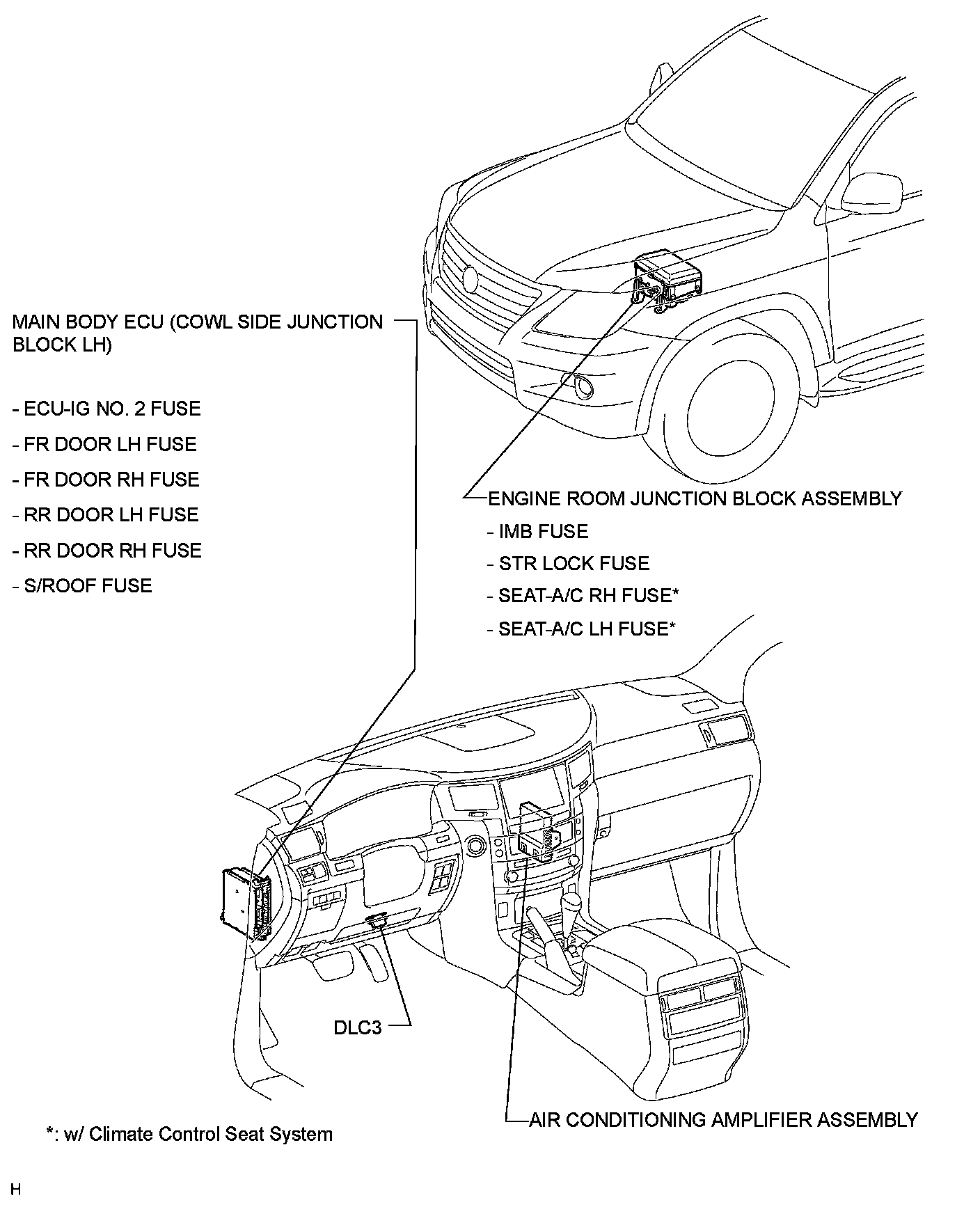 MAIN BODY ECU (COWL SIDE JUNCTION BLOCK LH)

- ECU-IG NO. 2 FUSE
- FR DOOR LH FUSE
- FR DOOR RH FUSE
- RR DOOR LH FUSE
- RR DOOR RH FUSE
- S/ROOF FUSE

ENGINE ROOM JUNCTION BLOCK ASSEMBLY
- IMB FUSE
- STR LOCK FUSE
- SEAT-A/C RH FUSE*
- SEAT-A/C LH FUSE*

DLC3

AIR CONDITIONING AMPLIFIER ASSEMBLY

*: w/ Climate Control Seat System

H