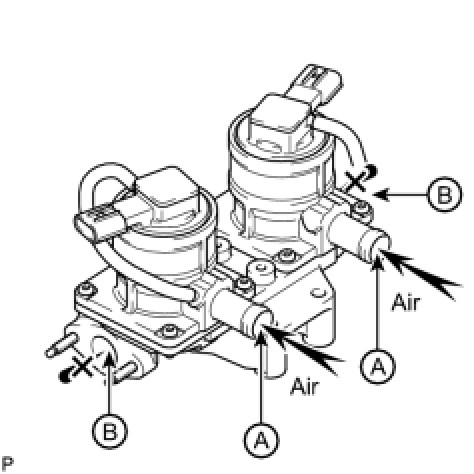 B
Air
A
Air
B
A
P