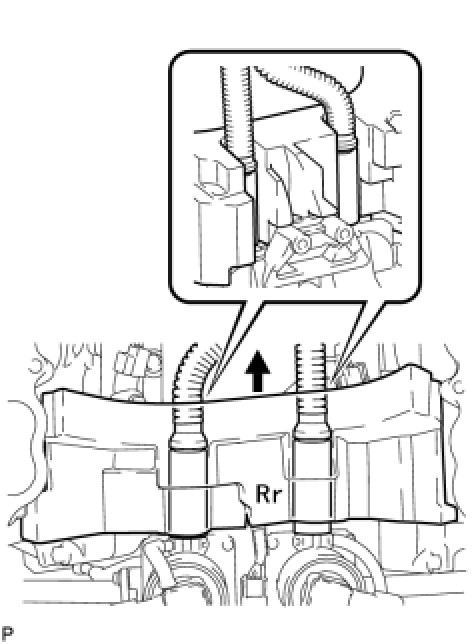 Rr

P