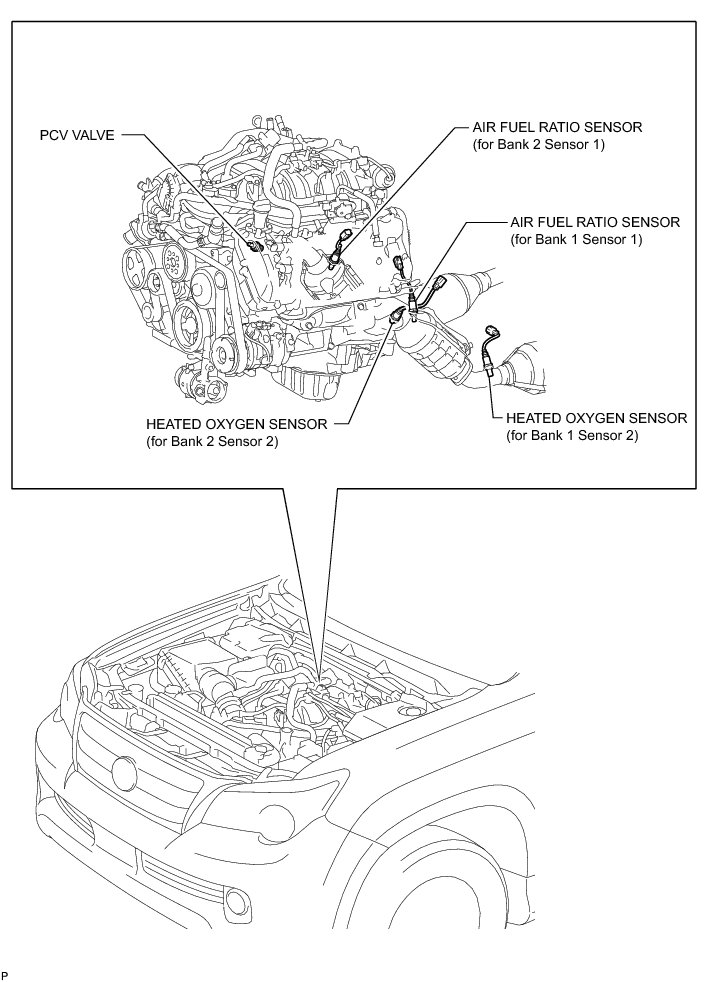 PCV VALVE

AIR FUEL RATIO SENSOR
(for Bank 2 Sensor 1)

AIR FUEL RATIO SENSOR
(for Bank 1 Sensor 1)

HEATED OXYGEN SENSOR
(for Bank 2 Sensor 2)

HEATED OXYGEN SENSOR
(for Bank 1 Sensor 2)

P