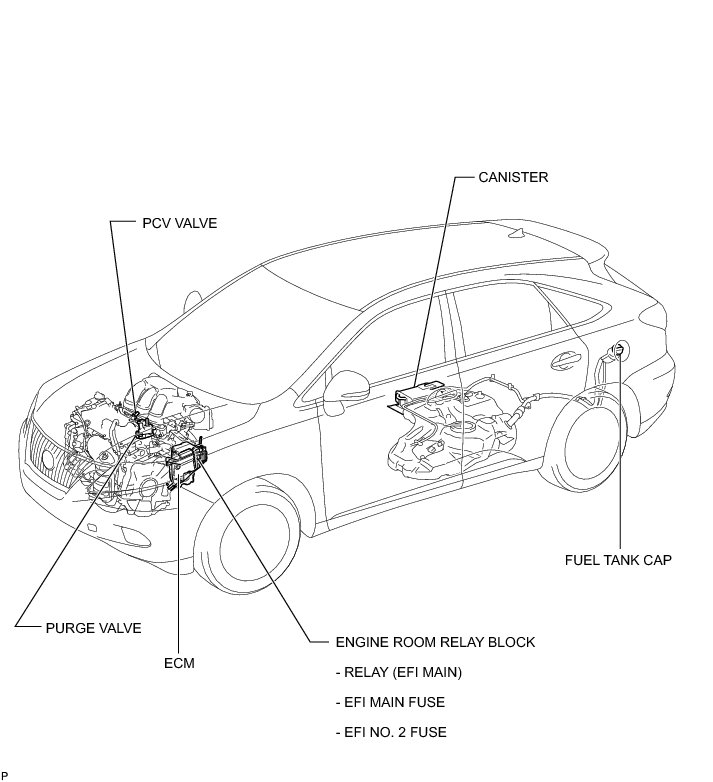 CANISTER

PCV VALVE

FUEL TANK CAP

PURGE VALVE

ECM

ENGINE ROOM RELAY BLOCK

- RELAY (EFI MAIN)

- EFI MAIN FUSE

- EFI NO. 2 FUSE

P