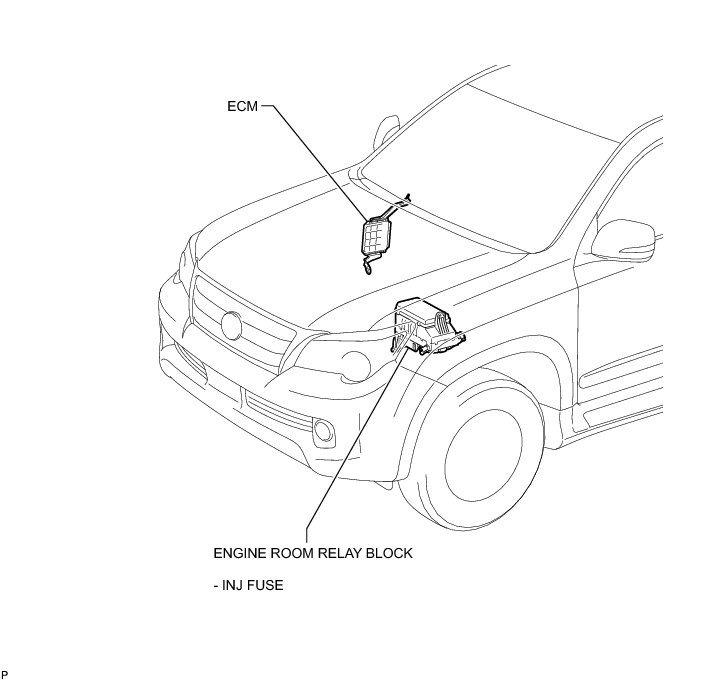 ECM

ENGINE ROOM RELAY BLOCK

- INJ FUSE

P