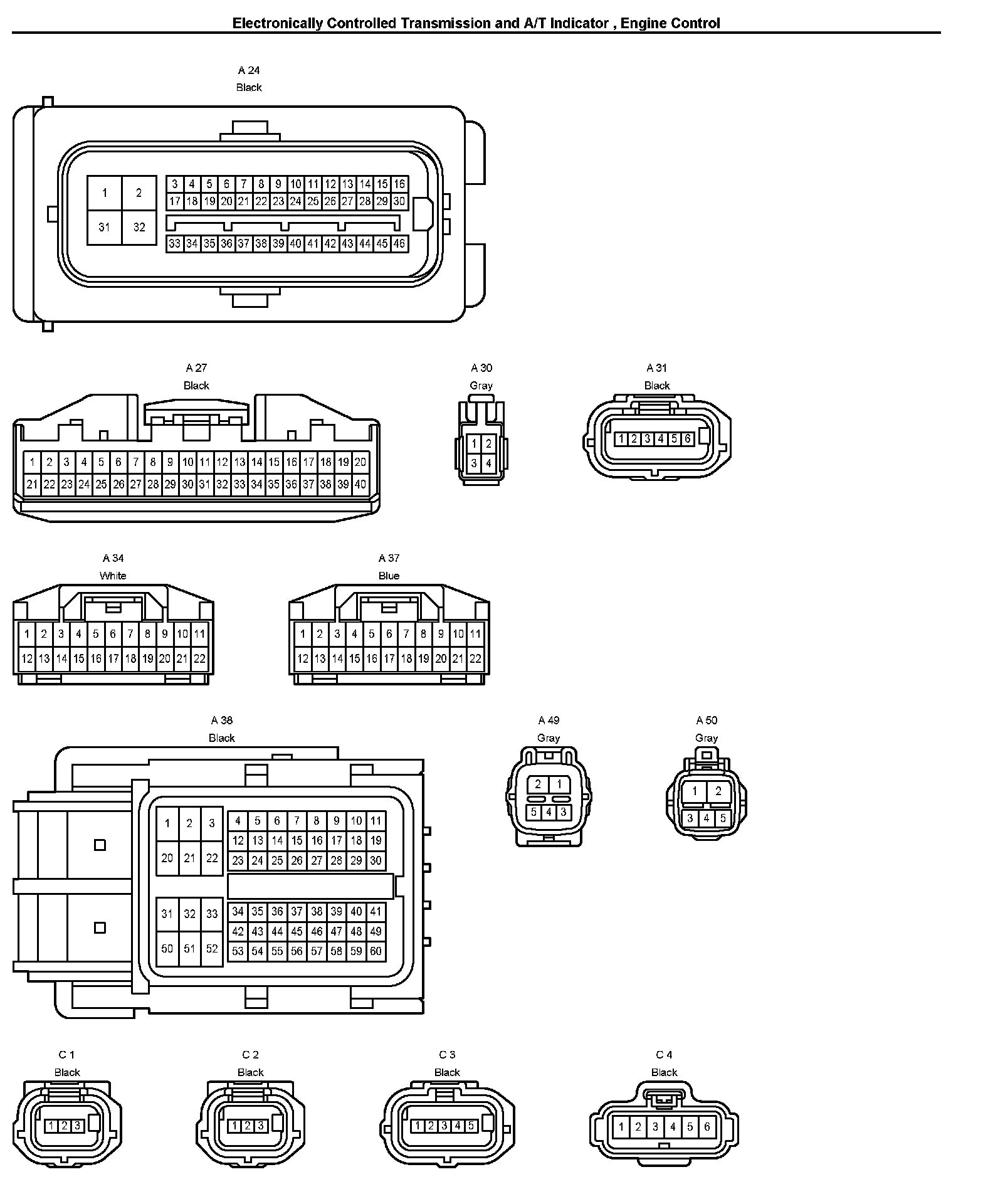 Electronically Controlled Transmission and A/T Indicator , Engine Control

A 24
Black

1 2
31 32
3 4 5 6 7 8 9 10 11 12 13 14 15 16
17 18 19 20 21 22 23 24 25 26 27 28 29 30
33 34 35 36 37 38 39 40 41 42 43 44 45 46

A 27
Black

1 2 3 4 5 6 7 8 9 10 11 12 13 14 15 16 17 18 19 20
21 22 23 24 25 26 27 28 29 30 31 32 33 34 35 36 37 38 39 40

A 30
Gray

1 2
3 4

A 31
Black

1 2 3 4 5 6

A 34
White

1 2 3 4 5 6 7 8 9 10 11
12 13 14 15 16 17 18 19 20 21 22

A 37
Blue

1 2 3 4 5 6 7 8 9 10 11
12 13 14 15 16 17 18 19 20 21 22

A 38
Black

1 2 3
20 21 22
4 5 6 7 8 9 10 11
12 13 14 15 16 17 18 19
23 24 25 26 27 28 29 30
31 32 33
50 51 52
34 35 36 37 38 39 40 41
42 43 44 45 46 47 48 49
53 54 55 56 57 58 59 60

A 49
Gray

2 1
5 4 3

A 50
Gray

1 2
3 4 5

C 1
Black

1 2 3

C 2
Black

1 2 3

C 3
Black

1 2 3 4 5

C 4
Black

1 2 3 4 5 6