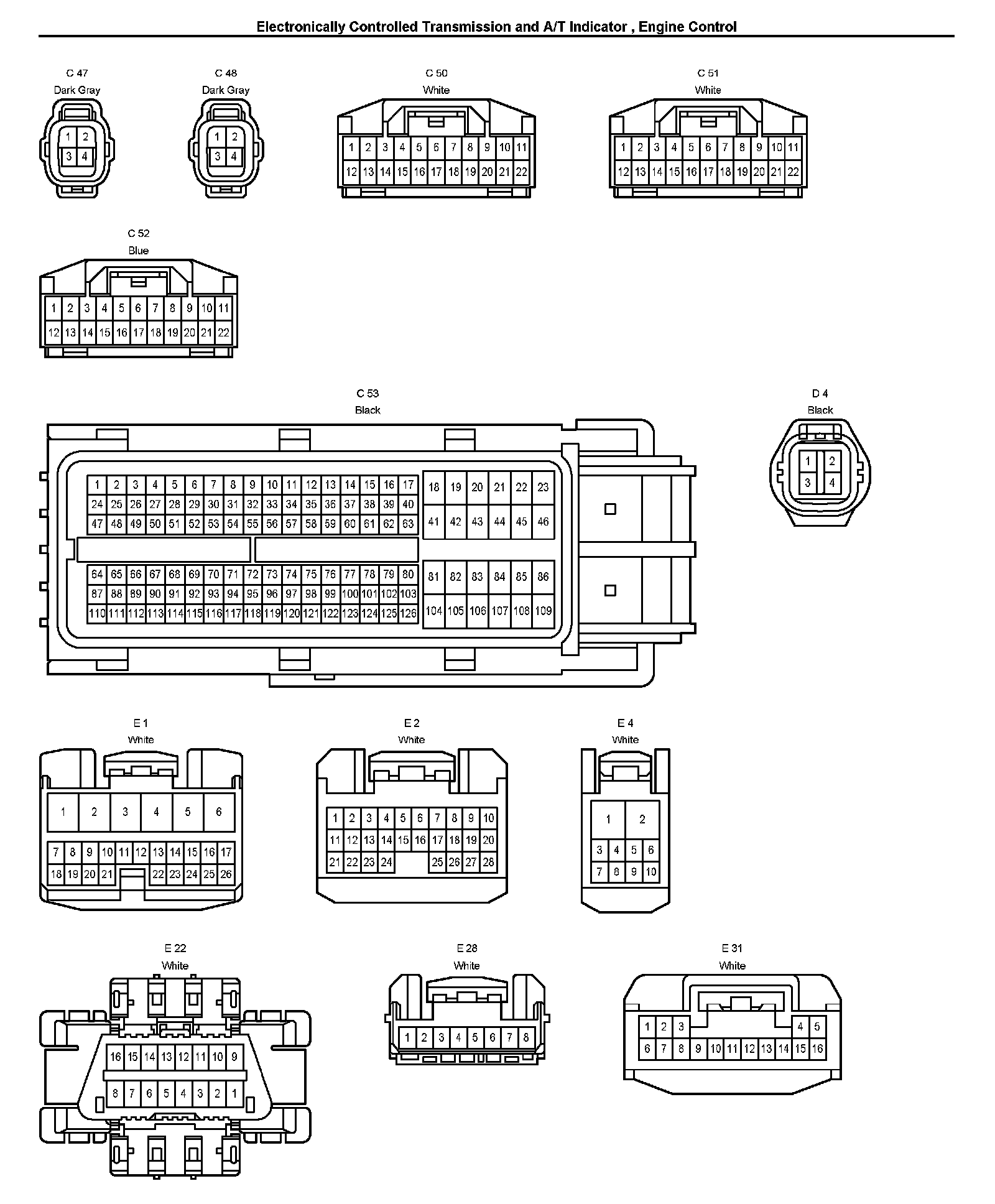 Electronically Controlled Transmission and A/T Indicator , Engine Control

C 47
Dark Gray
1 2
3 4

C 48
Dark Gray
1 2
3 4

C 50
White
1 2 3 4 5 6 7 8 9 10 11
12 13 14 15 16 17 18 19 20 21 22

C 51
White
1 2 3 4 5 6 7 8 9 10 11
12 13 14 15 16 17 18 19 20 21 22

C 52
Blue
1 2 3 4 5 6 7 8 9 10 11
12 13 14 15 16 17 18 19 20 21 22

C 53
Black
1 2 3 4 5 6 7 8 9 10 11 12 13 14 15 16 17
24 25 26 27 28 29 30 31 32 33 34 35 36 37 38 39 40
47 48 49 50 51 52 53 54 55 56 57 58 59 60 61 62 63
18 19 20 21 22 23
41 42 43 44 45 46
64 65 66 67 68 69 70 71 72 73 74 75 76 77 78 79 80
87 88 89 90 91 92 93 94 95 96 97 98 99 100 101 102 103
110 111 112 113 114 115 116 117 118 119 120 121 122 123 124 125 126
81 82 83 84 85 86
104 105 106 107 108 109

D 4
Black
1 2
3 4

E 1
White
1 2 3 4 5 6
7 8 9 10 11 12 13 14 15 16 17
18 19 20 21 22 23 24 25 26

E 2
White
1 2 3 4 5 6 7 8 9 10
11 12 13 14 15 16 17 18 19 20
21 22 23 24 25 26 27 28

E 4
White
1 2
3 4 5 6
7 8 9 10

E 22
White
16 15 14 13 12 11 10 9
8 7 6 5 4 3 2 1

E 28
White
1 2 3 4 5 6 7 8

E 31
White
1 2 3 4 5
6 7 8 9 10 11 12 13 14 15 16