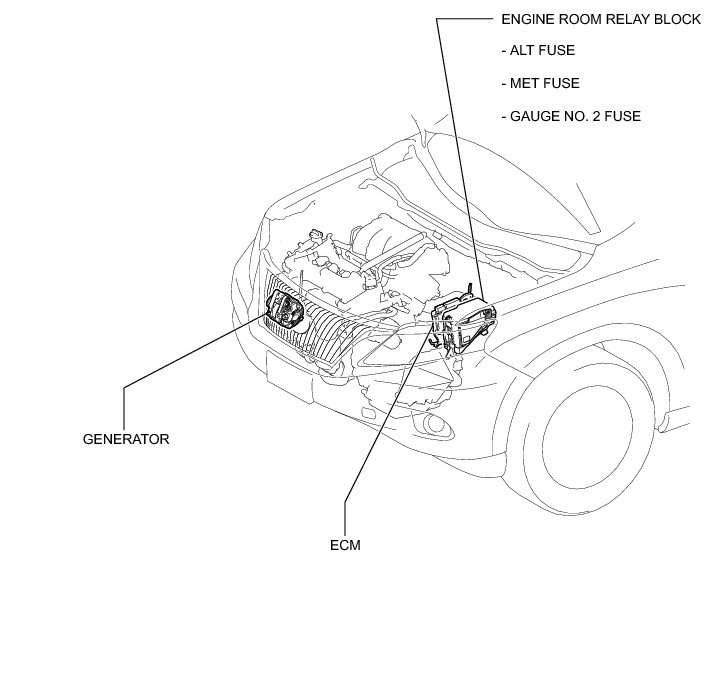 ENGINE ROOM RELAY BLOCK

- ALT FUSE

- MET FUSE

- GAUGE NO. 2 FUSE

GENERATOR

ECM