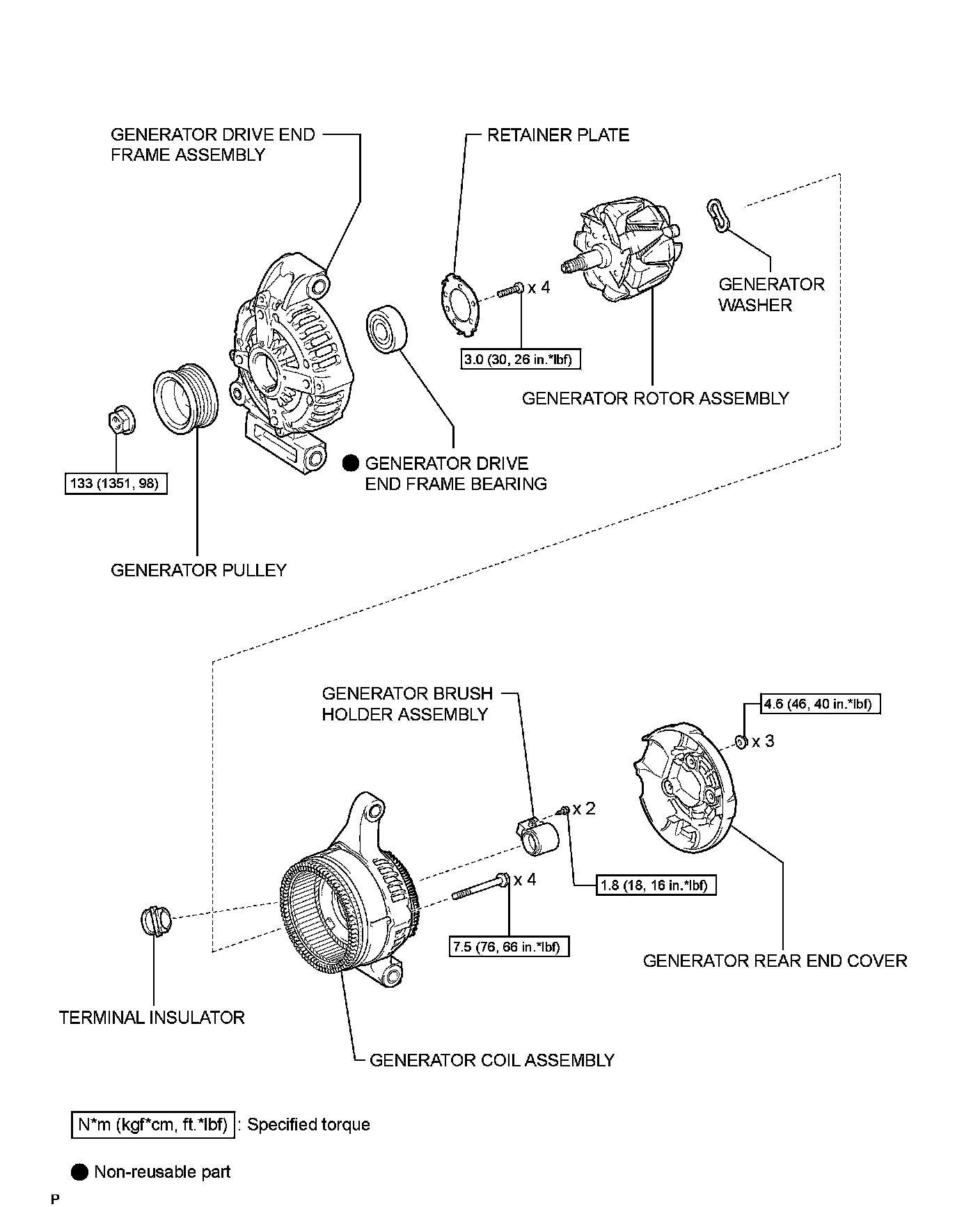 GENERATOR DRIVE END FRAME ASSEMBLY

RETAINER PLATE

x 4

GENERATOR WASHER

3.0 (30, 26 in.*lbf)

GENERATOR ROTOR ASSEMBLY

133 (1351, 98)

● GENERATOR DRIVE END FRAME BEARING

GENERATOR PULLEY

GENERATOR BRUSH HOLDER ASSEMBLY

4.6 (46, 40 in.*lbf)

x 3

x 2

x 4

1.8 (18, 16 in.*lbf)

7.5 (76, 66 in.*lbf)

GENERATOR REAR END COVER

TERMINAL INSULATOR

GENERATOR COIL ASSEMBLY

N*m (kgf*cm, ft.*lbf) : Specified torque

● Non-reusable part

P