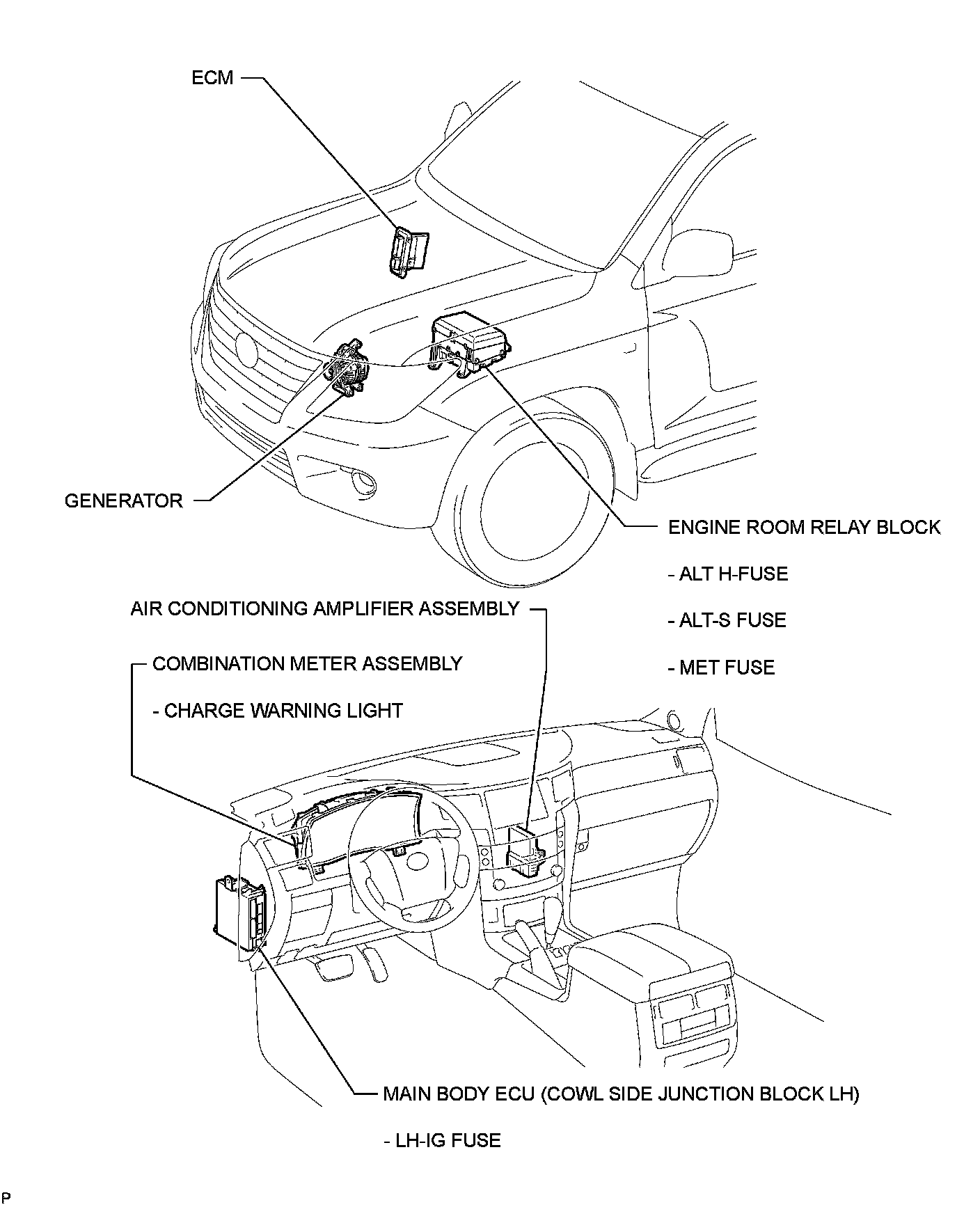 ECM

GENERATOR

ENGINE ROOM RELAY BLOCK

- ALT H-FUSE

- ALT-S FUSE

- MET FUSE

AIR CONDITIONING AMPLIFIER ASSEMBLY

COMBINATION METER ASSEMBLY

- CHARGE WARNING LIGHT

MAIN BODY ECU (COWL SIDE JUNCTION BLOCK LH)

- LH-IG FUSE

P