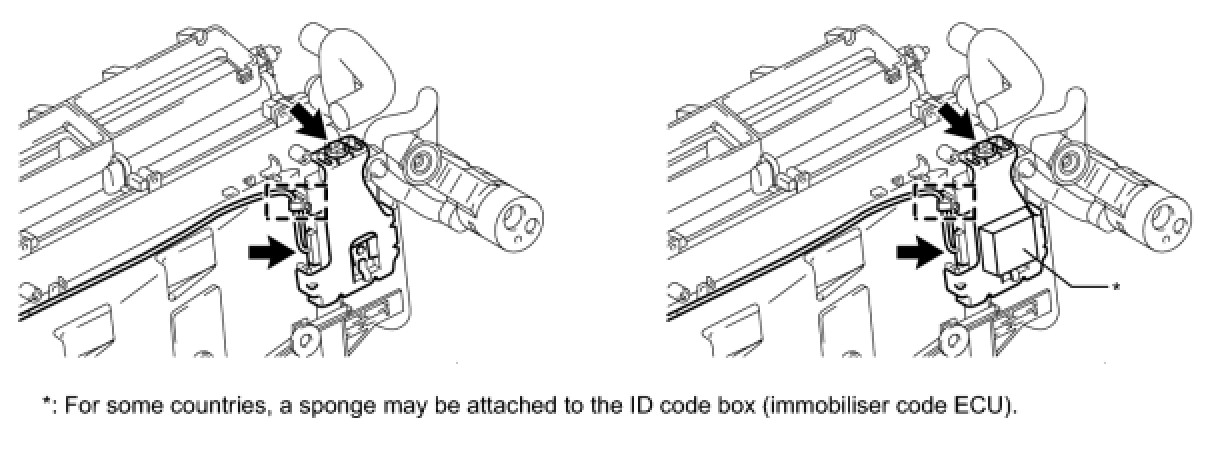 *

*: For some countries, a sponge may be attached to the ID code box (immobiliser code ECU).