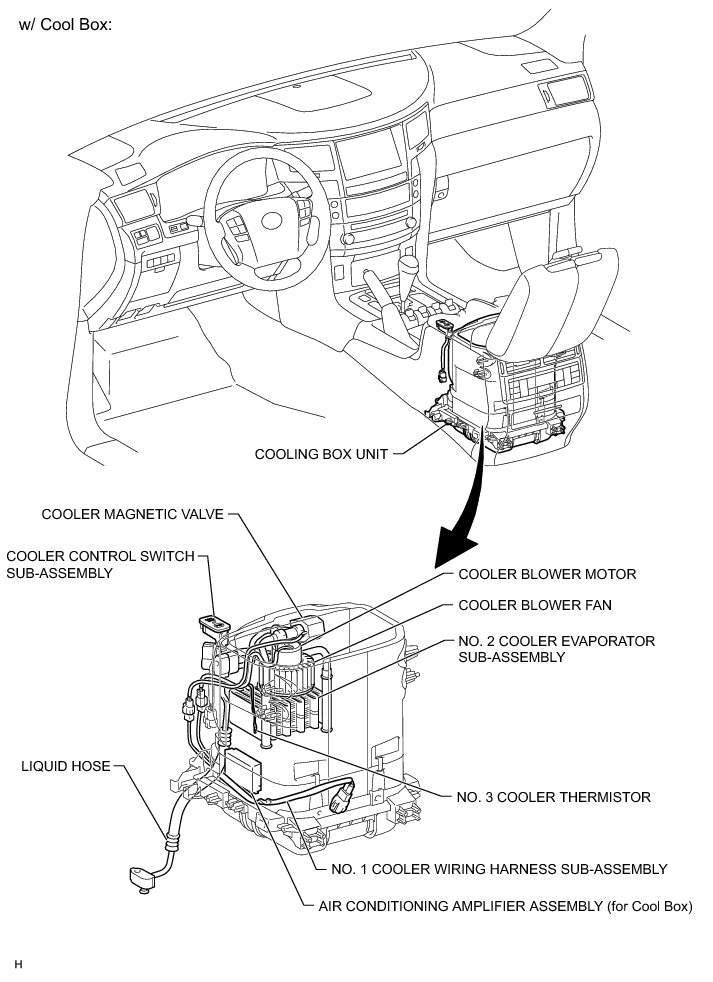 w/ Cool Box:

COOLING BOX UNIT

COOLER MAGNETIC VALVE

COOLER CONTROL SWITCH SUB-ASSEMBLY

COOLER BLOWER MOTOR

COOLER BLOWER FAN

NO. 2 COOLER EVAPORATOR SUB-ASSEMBLY

LIQUID HOSE

NO. 3 COOLER THERMISTOR

NO. 1 COOLER WIRING HARNESS SUB-ASSEMBLY

AIR CONDITIONING AMPLIFIER ASSEMBLY (for Cool Box)

H