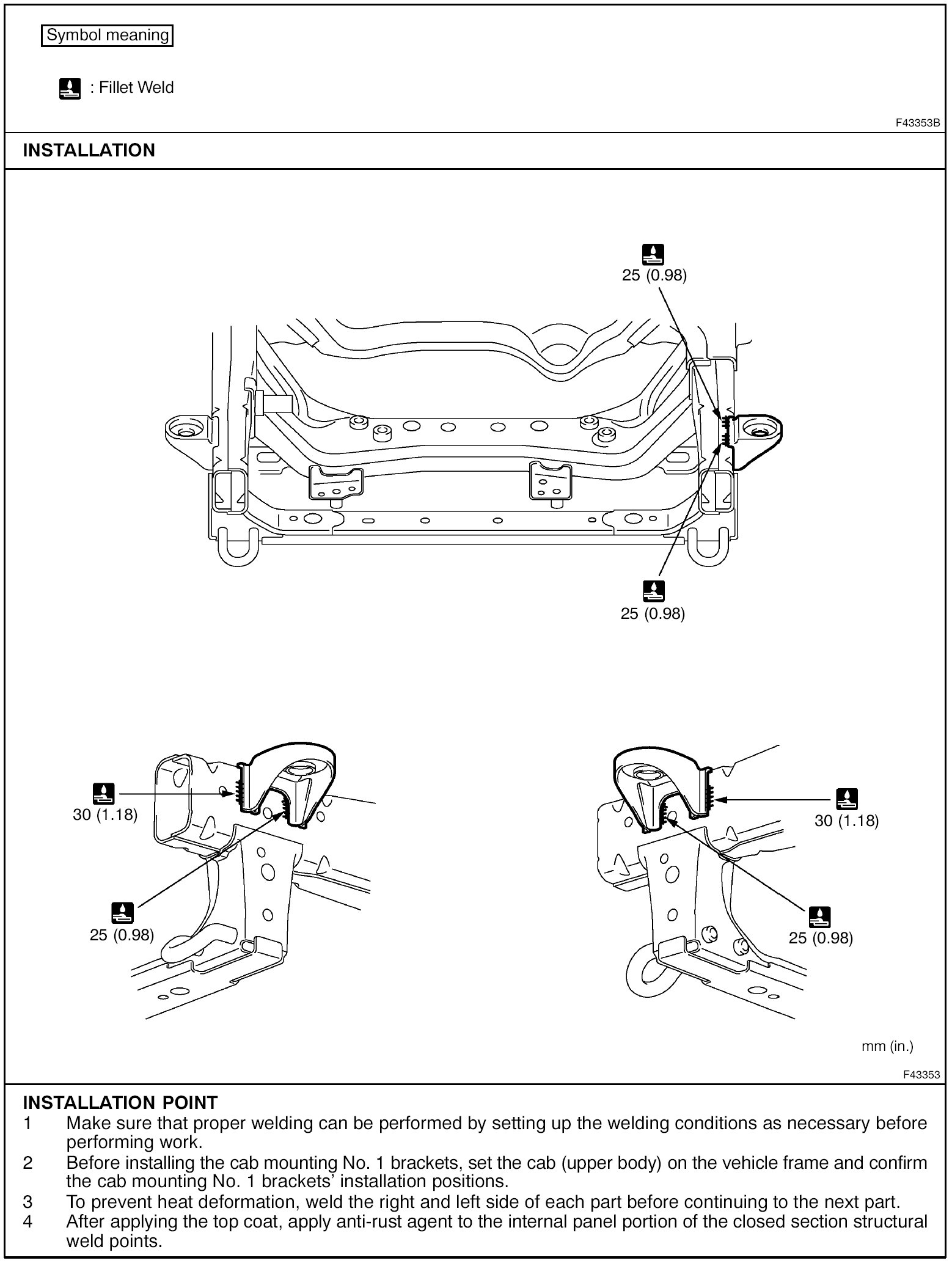 Symbol meaning

: Fillet Weld

F43353B

INSTALLATION

25 (0.98)

25 (0.98)

30 (1.18)

25 (0.98)

30 (1.18)

25 (0.98)

mm (in.)

F43353

INSTALLATION POINT
1 Make sure that proper welding can be performed by setting up the welding conditions as necessary before performing work.
2 Before installing the cab mounting No. 1 brackets, set the cab (upper body) on the vehicle frame and confirm the cab mounting No. 1 brackets' installation positions.
3 To prevent heat deformation, weld the right and left side of each part before continuing to the next part.
4 After applying the top coat, apply anti-rust agent to the internal panel portion of the closed section structural weld points.