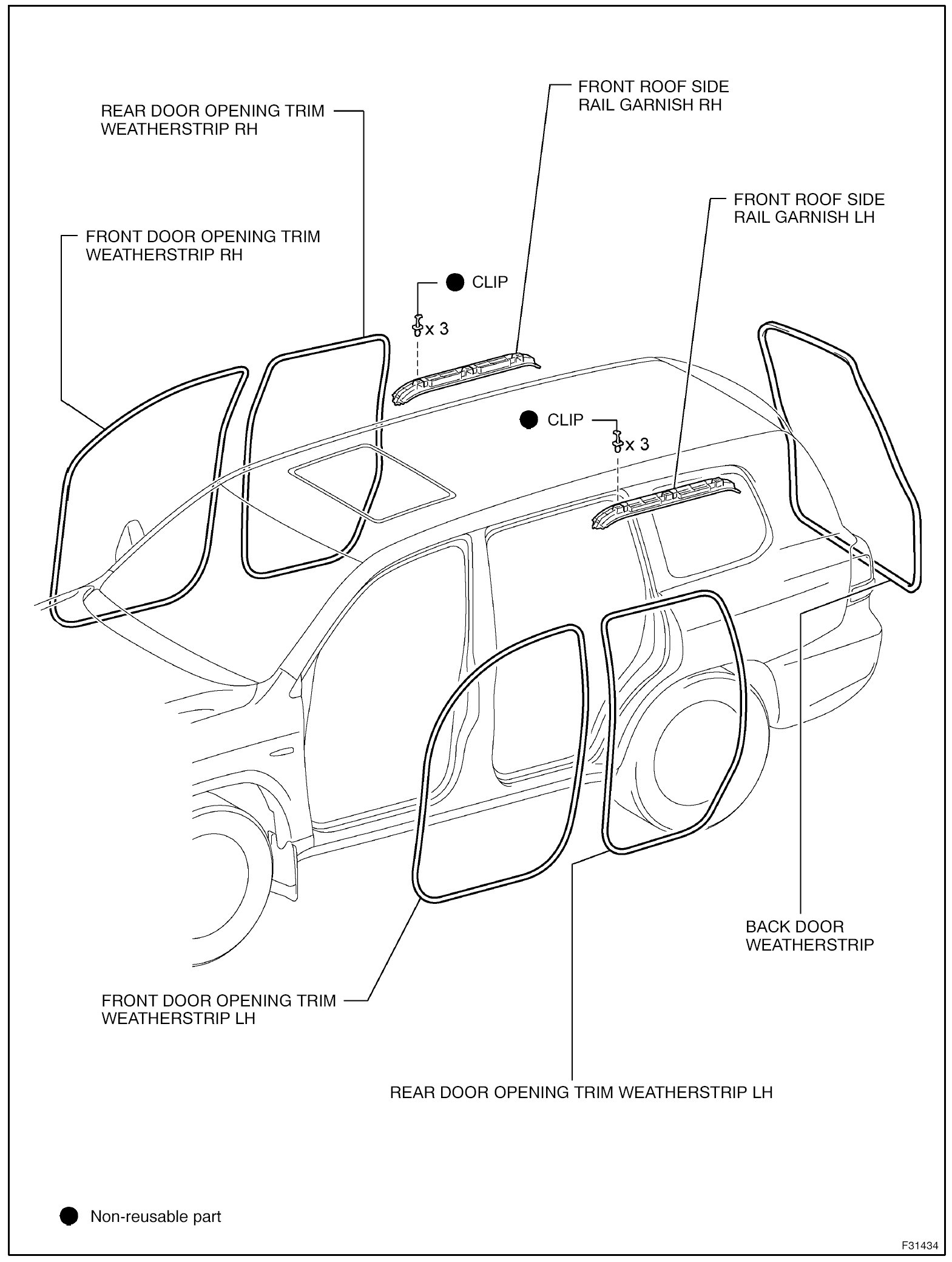 FRONT ROOF SIDE RAIL GARNISH RH

REAR DOOR OPENING TRIM WEATHERSTRIP RH

FRONT ROOF SIDE RAIL GARNISH LH

FRONT DOOR OPENING TRIM WEATHERSTRIP RH

● CLIP

x 3

● CLIP

x 3

BACK DOOR WEATHERSTRIP

FRONT DOOR OPENING TRIM WEATHERSTRIP LH

REAR DOOR OPENING TRIM WEATHERSTRIP LH

● Non-reusable part

F31434