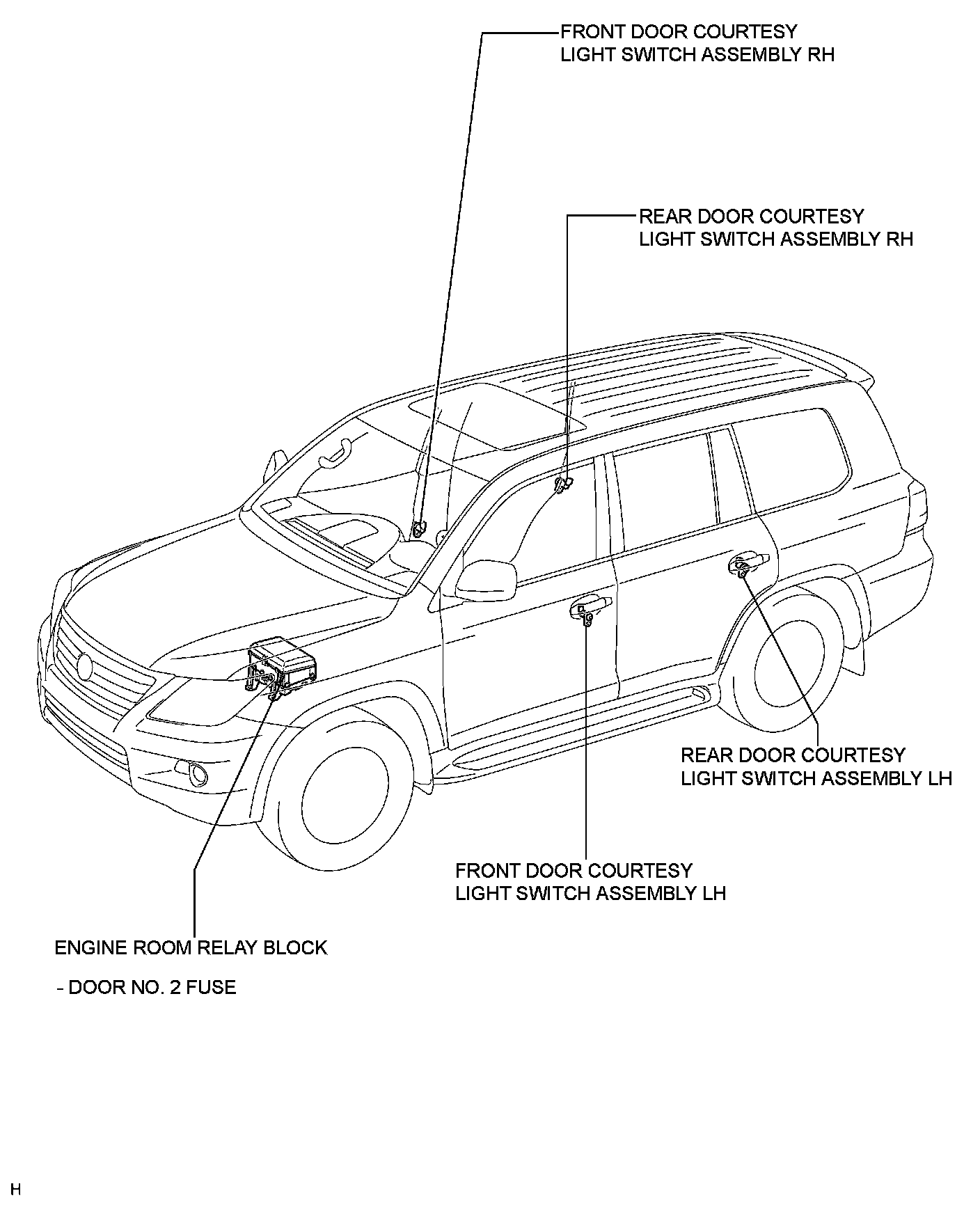 FRONT DOOR COURTESY LIGHT SWITCH ASSEMBLY RH

REAR DOOR COURTESY LIGHT SWITCH ASSEMBLY RH

REAR DOOR COURTESY LIGHT SWITCH ASSEMBLY LH

FRONT DOOR COURTESY LIGHT SWITCH ASSEMBLY LH

ENGINE ROOM RELAY BLOCK

- DOOR NO. 2 FUSE

H