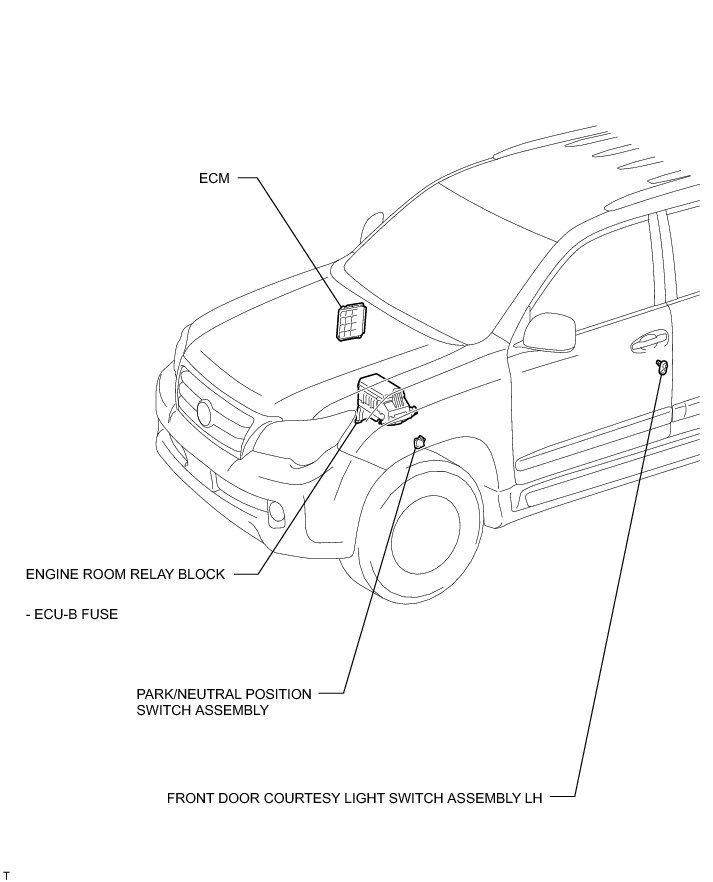 ECM

ENGINE ROOM RELAY BLOCK

- ECU-B FUSE

PARK/NEUTRAL POSITION SWITCH ASSEMBLY

FRONT DOOR COURTESY LIGHT SWITCH ASSEMBLY LH

T