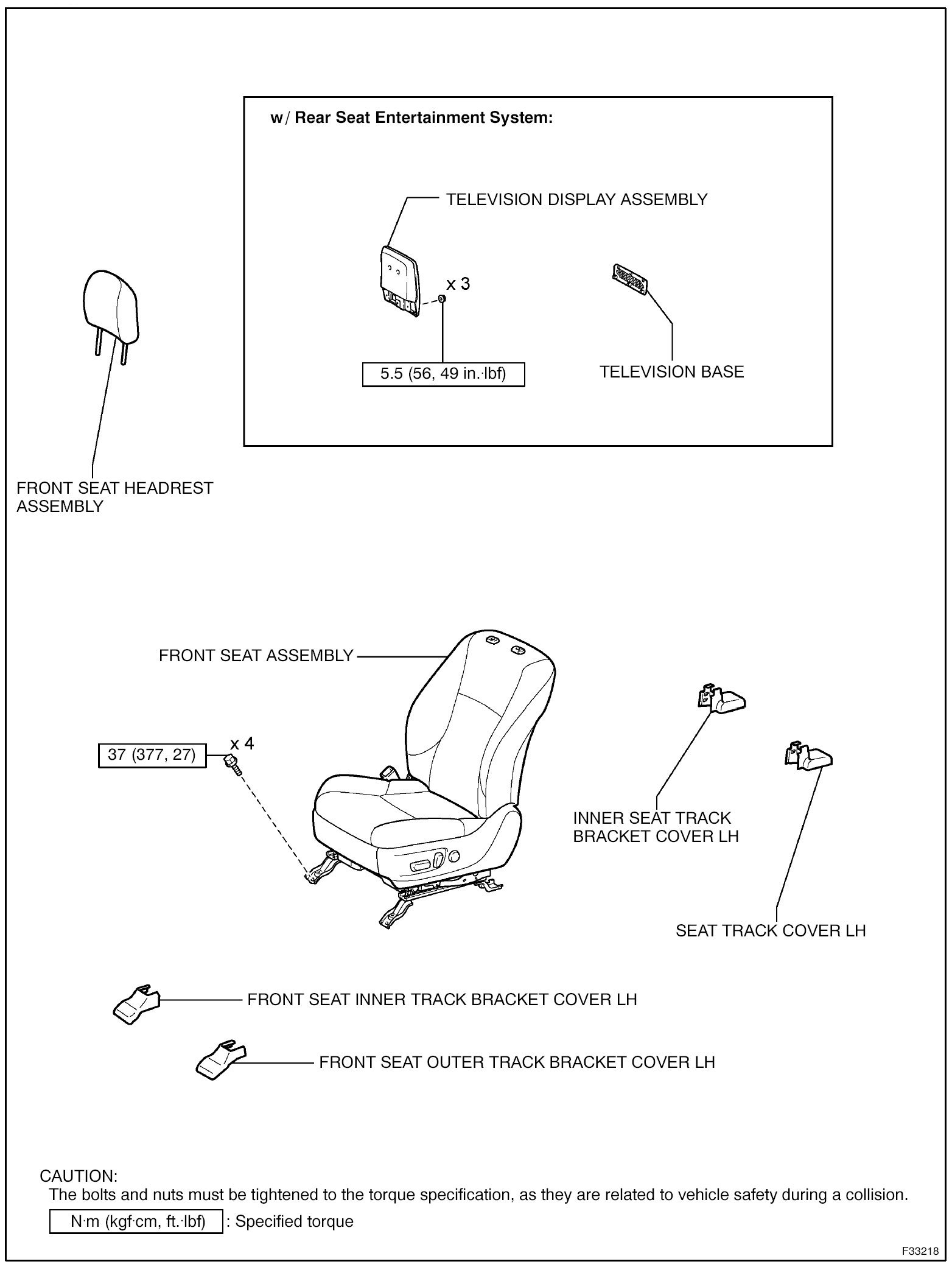 w/ Rear Seat Entertainment System:

TELEVISION DISPLAY ASSEMBLY

x 3

5.5 (56, 49 in.·lbf)

TELEVISION BASE

FRONT SEAT HEADREST ASSEMBLY

FRONT SEAT ASSEMBLY

37 (377, 27)

x 4

INNER SEAT TRACK BRACKET COVER LH

SEAT TRACK COVER LH

FRONT SEAT INNER TRACK BRACKET COVER LH

FRONT SEAT OUTER TRACK BRACKET COVER LH

CAUTION:
The bolts and nuts must be tightened to the torque specification, as they are related to vehicle safety during a collision.

N·m (kgf·cm, ft.·lbf) : Specified torque

F33218