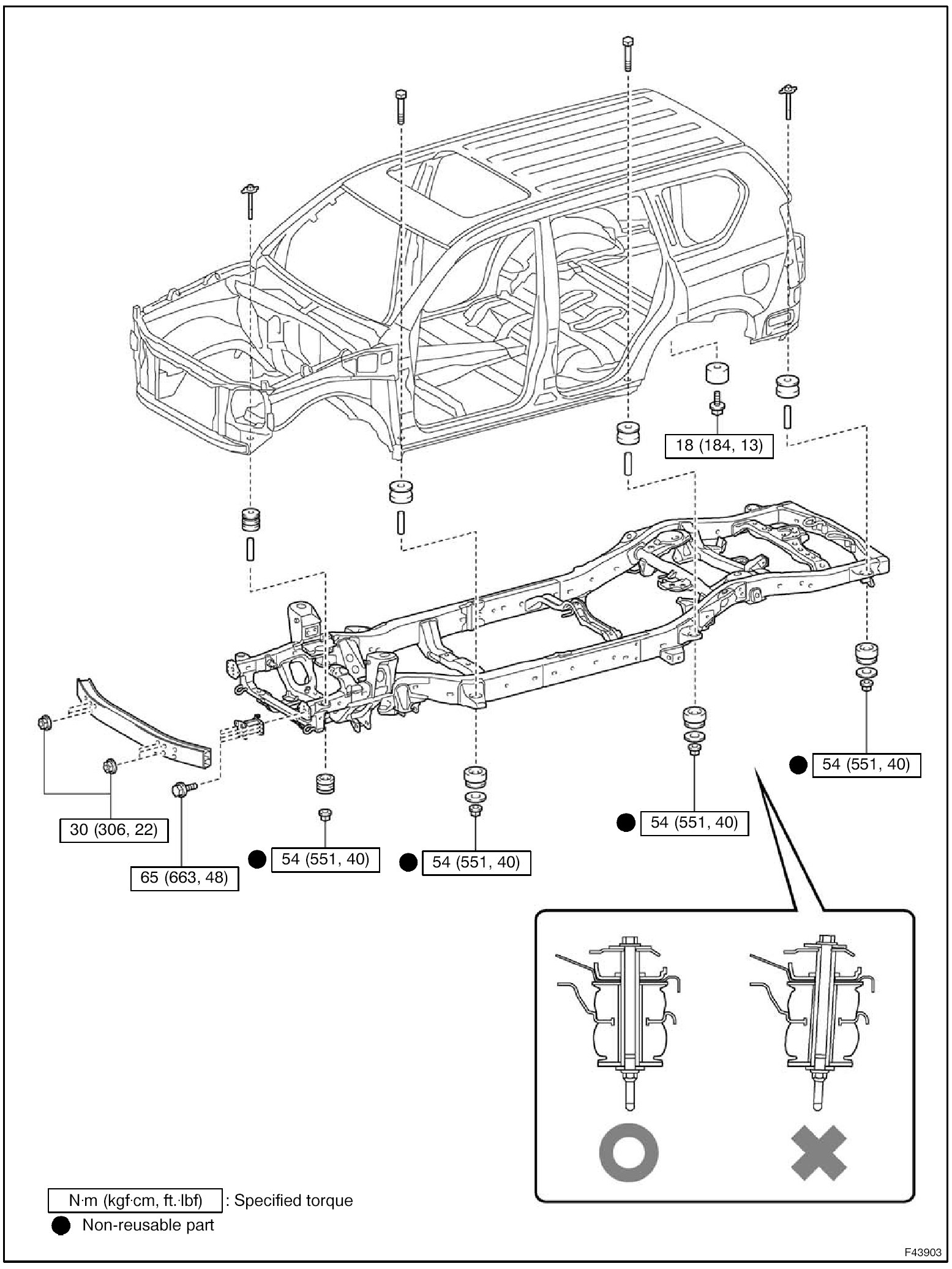 18 (184, 13)

54 (551, 40)

54 (551, 40)

30 (306, 22)

54 (551, 40)

54 (551, 40)

65 (663, 48)

N·m (kgf·cm, ft.·lbf) : Specified torque

Non-reusable part

F43903