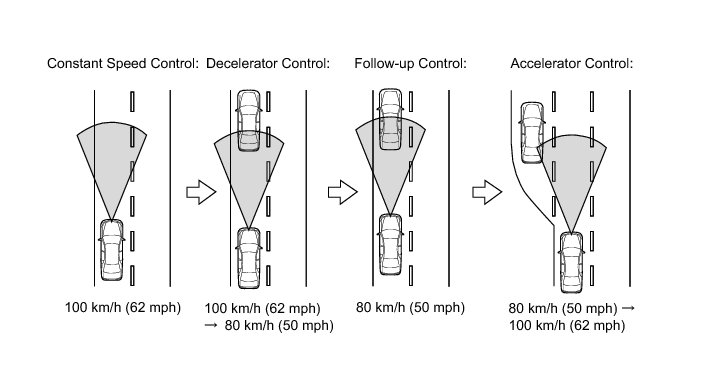 Constant Speed Control:

100 km/h (62 mph)

Decelerator Control:

100 km/h (62 mph)
→ 80 km/h (50 mph)

Follow-up Control:

80 km/h (50 mph)

Accelerator Control:

80 km/h (50 mph) →
100 km/h (62 mph)