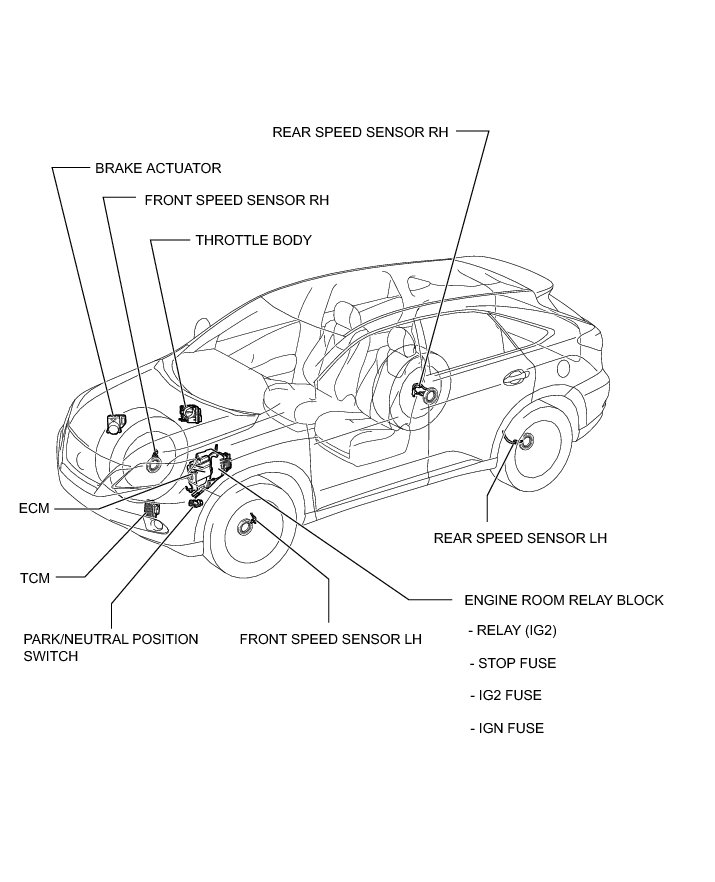 REAR SPEED SENSOR RH

BRAKE ACTUATOR

FRONT SPEED SENSOR RH

THROTTLE BODY

ECM

TCM

PARK/NEUTRAL POSITION SWITCH

FRONT SPEED SENSOR LH

REAR SPEED SENSOR LH

ENGINE ROOM RELAY BLOCK

- RELAY (IG2)

- STOP FUSE

- IG2 FUSE

- IGN FUSE