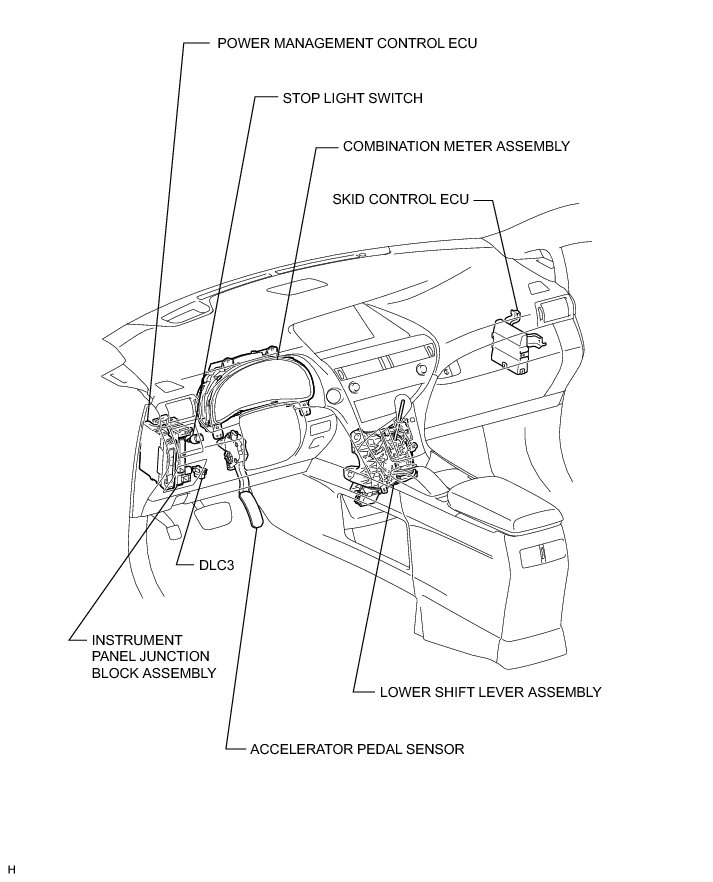 POWER MANAGEMENT CONTROL ECU

STOP LIGHT SWITCH

COMBINATION METER ASSEMBLY

SKID CONTROL ECU

DLC3

INSTRUMENT PANEL JUNCTION BLOCK ASSEMBLY

LOWER SHIFT LEVER ASSEMBLY

ACCELERATOR PEDAL SENSOR

H