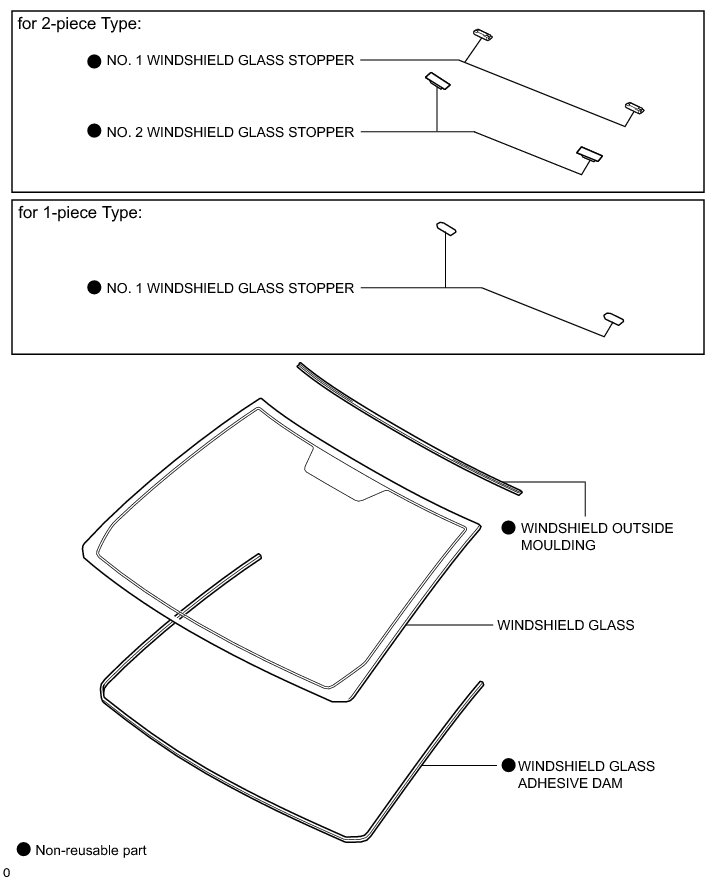 for 2-piece Type:

● NO. 1 WINDSHIELD GLASS STOPPER

● NO. 2 WINDSHIELD GLASS STOPPER

for 1-piece Type:

● NO. 1 WINDSHIELD GLASS STOPPER

● WINDSHIELD OUTSIDE MOULDING

WINDSHIELD GLASS

● WINDSHIELD GLASS ADHESIVE DAM

● Non-reusable part

0