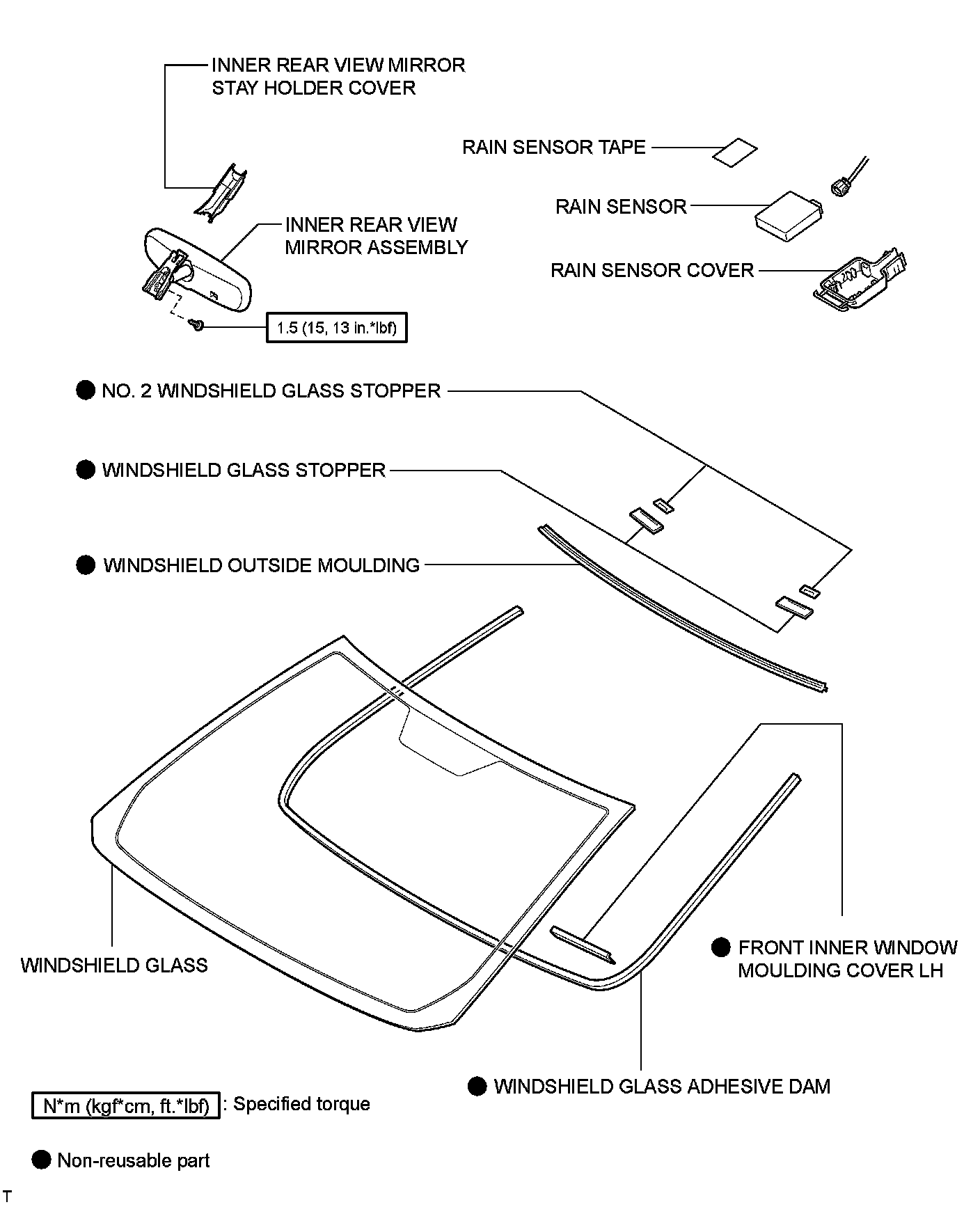 INNER REAR VIEW MIRROR STAY HOLDER COVER

RAIN SENSOR TAPE

RAIN SENSOR

INNER REAR VIEW MIRROR ASSEMBLY

RAIN SENSOR COVER

1.5 (15, 13 in.*lbf)

● NO. 2 WINDSHIELD GLASS STOPPER

● WINDSHIELD GLASS STOPPER

● WINDSHIELD OUTSIDE MOULDING

WINDSHIELD GLASS

● FRONT INNER WINDOW MOULDING COVER LH

● WINDSHIELD GLASS ADHESIVE DAM

N*m (kgf*cm, ft.*lbf) : Specified torque

● Non-reusable part

T