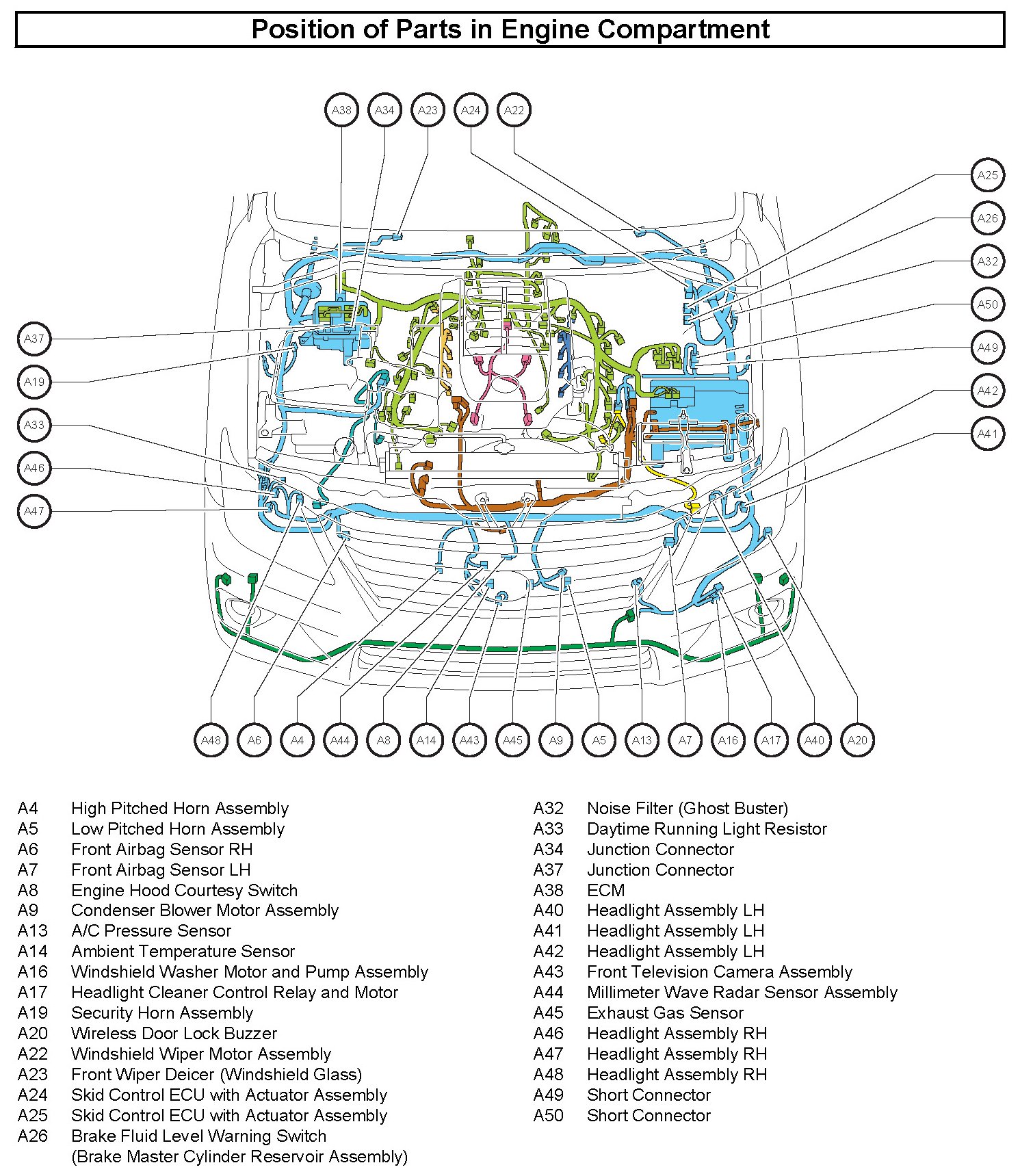 Position of Parts in Engine Compartment

A38 A34 A23 A24 A22

A25
A26
A32
A50
A49
A42
A41

A37
A19
A33
A46
A47

A48 A6 A4 A44 A8 A14 A43 A45 A9 A5 A13 A7 A16 A17 A40 A20

A4 High Pitched Horn Assembly
A5 Low Pitched Horn Assembly
A6 Front Airbag Sensor RH
A7 Front Airbag Sensor LH
A8 Engine Hood Courtesy Switch
A9 Condenser Blower Motor Assembly
A13 A/C Pressure Sensor
A14 Ambient Temperature Sensor
A16 Windshield Washer Motor and Pump Assembly
A17 Headlight Cleaner Control Relay and Motor
A19 Security Horn Assembly
A20 Wireless Door Lock Buzzer
A22 Windshield Wiper Motor Assembly
A23 Front Wiper Deicer (Windshield Glass)
A24 Skid Control ECU with Actuator Assembly
A25 Skid Control ECU with Actuator Assembly
A26 Brake Fluid Level Warning Switch (Brake Master Cylinder Reservoir Assembly)

A32 Noise Filter (Ghost Buster)
A33 Daytime Running Light Resistor
A34 Junction Connector
A37 Junction Connector
A38 ECM
A40 Headlight Assembly LH
A41 Headlight Assembly LH
A42 Headlight Assembly LH
A43 Front Television Camera Assembly
A44 Millimeter Wave Radar Sensor Assembly
A45 Exhaust Gas Sensor
A46 Headlight Assembly RH
A47 Headlight Assembly RH
A48 Headlight Assembly RH
A49 Short Connector
A50 Short Connector