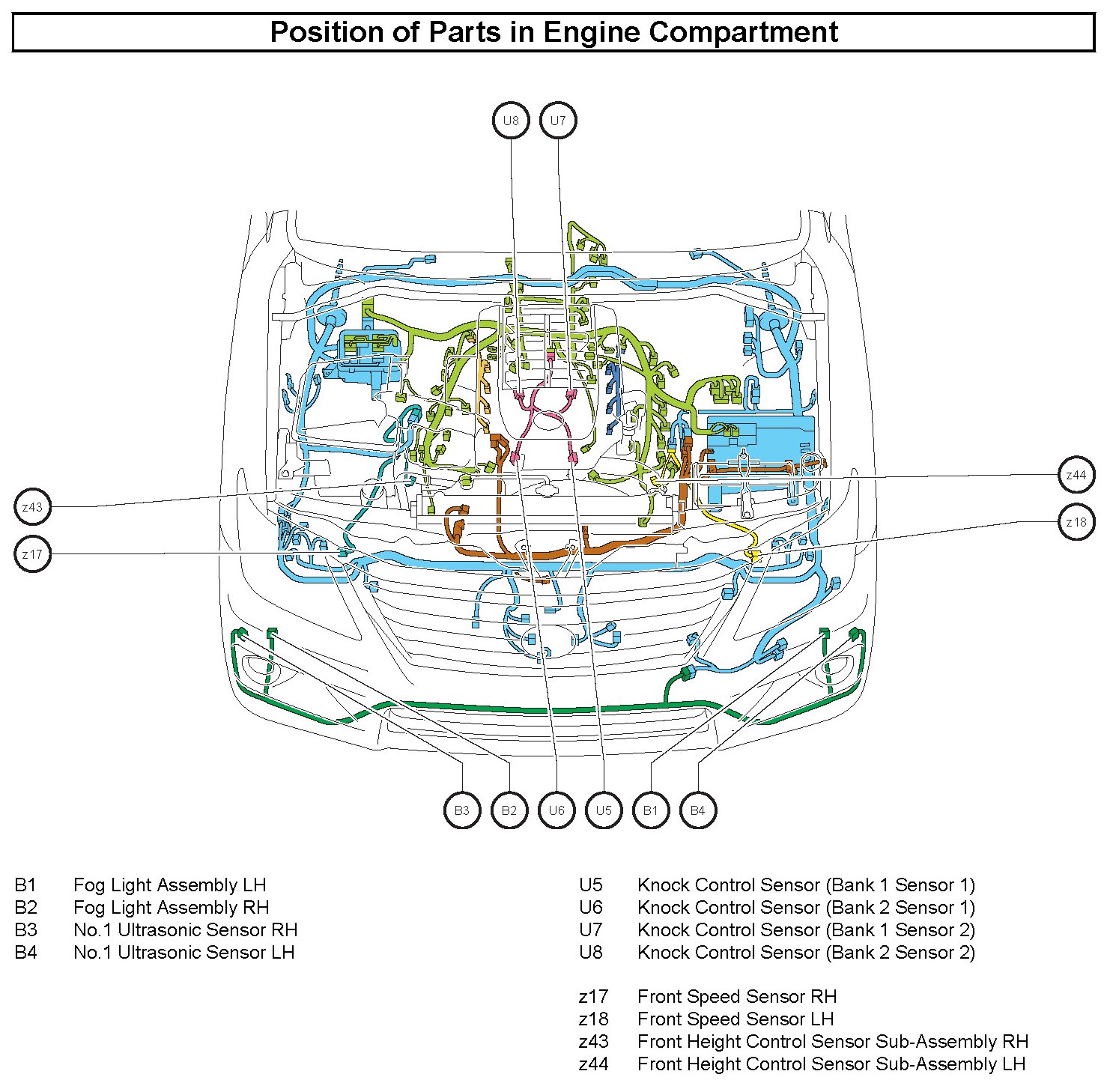 Position of Parts in Engine Compartment

U8
U7

z44
z43
z18
z17

B3
B2
U6
U5
B1
B4

B1 Fog Light Assembly LH
B2 Fog Light Assembly RH
B3 No.1 Ultrasonic Sensor RH
B4 No.1 Ultrasonic Sensor LH

U5 Knock Control Sensor (Bank 1 Sensor 1)
U6 Knock Control Sensor (Bank 2 Sensor 1)
U7 Knock Control Sensor (Bank 1 Sensor 2)
U8 Knock Control Sensor (Bank 2 Sensor 2)

z17 Front Speed Sensor RH
z18 Front Speed Sensor LH
z43 Front Height Control Sensor Sub-Assembly RH
z44 Front Height Control Sensor Sub-Assembly LH